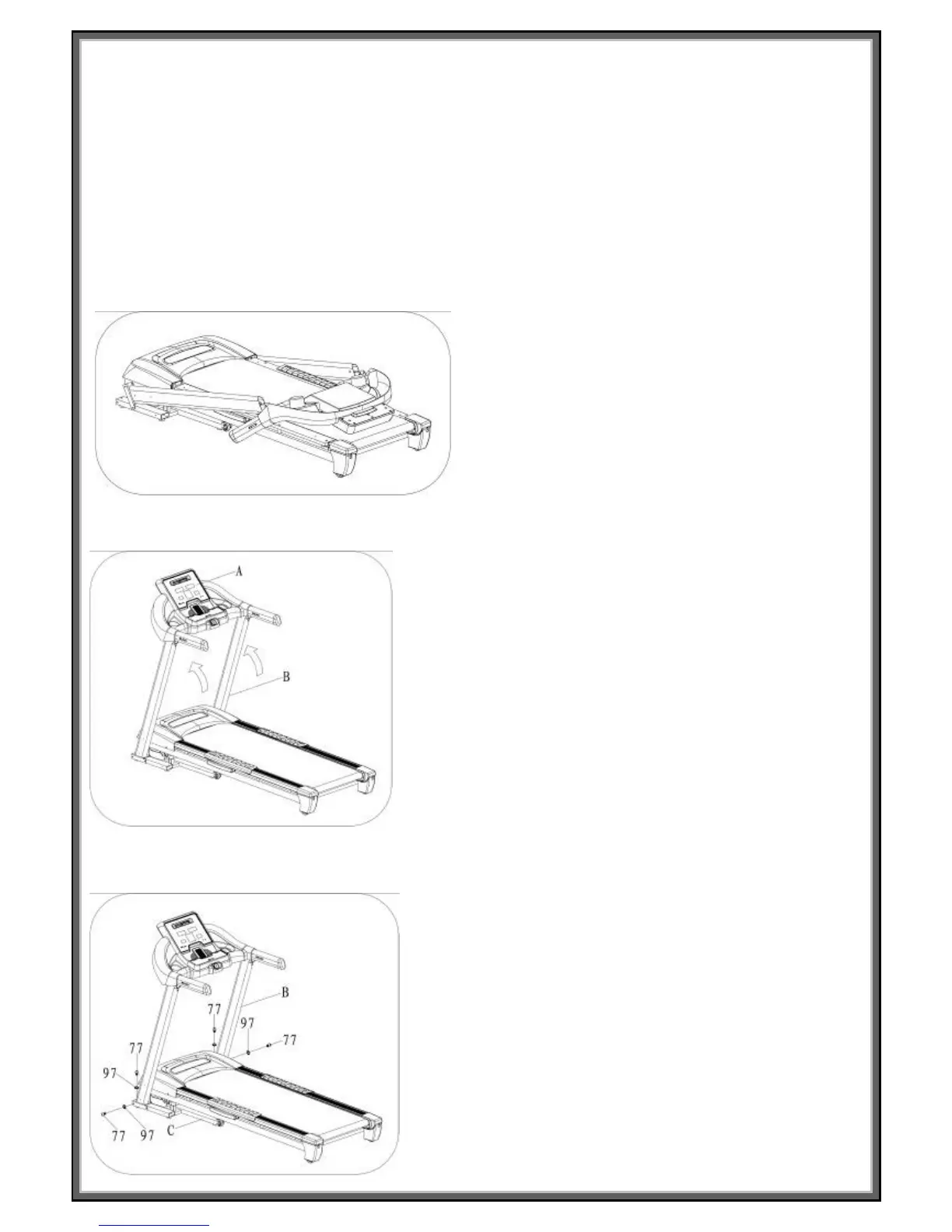 A

B

B

77

97

77

77

97

77

97

C