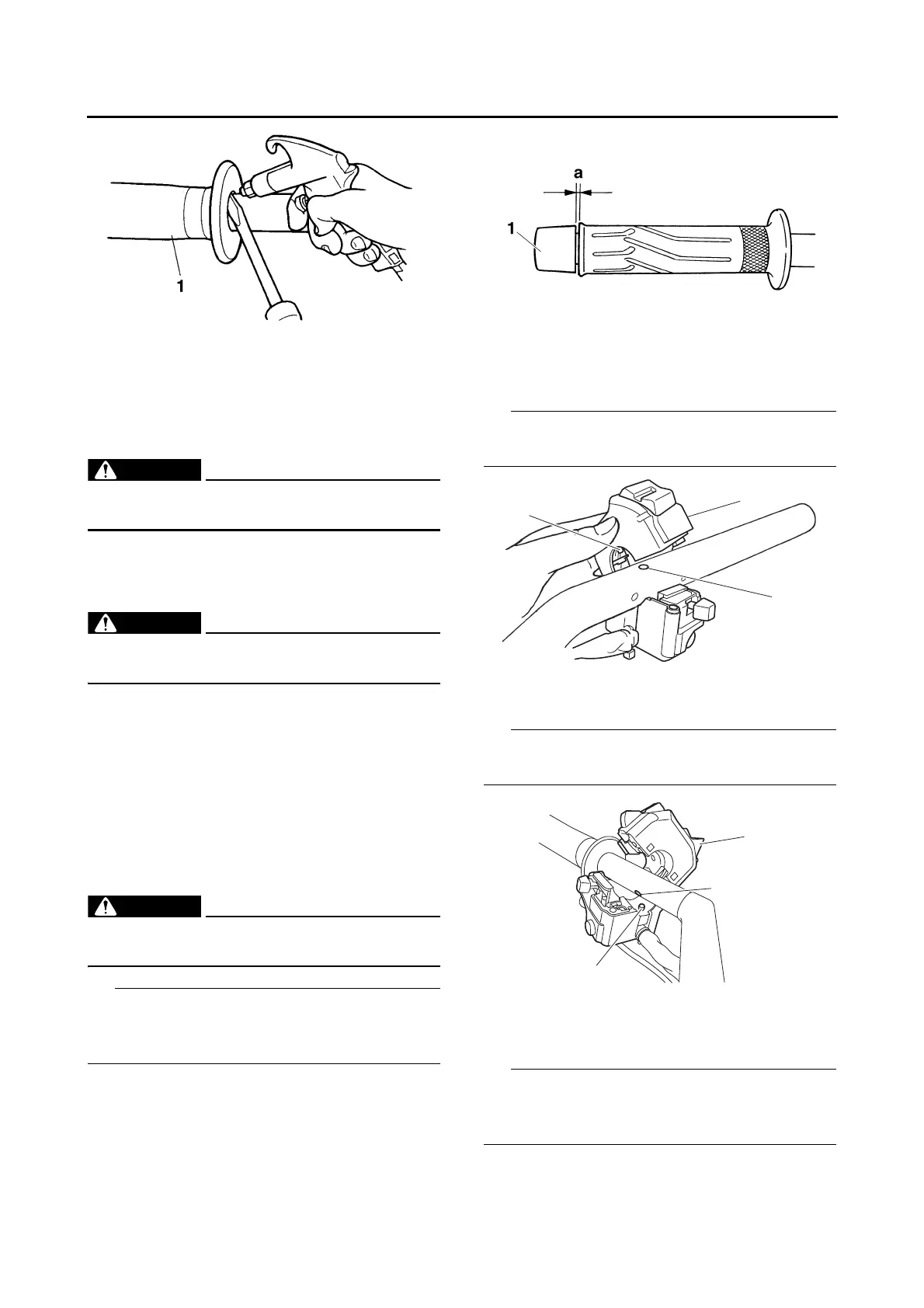 1

a

1