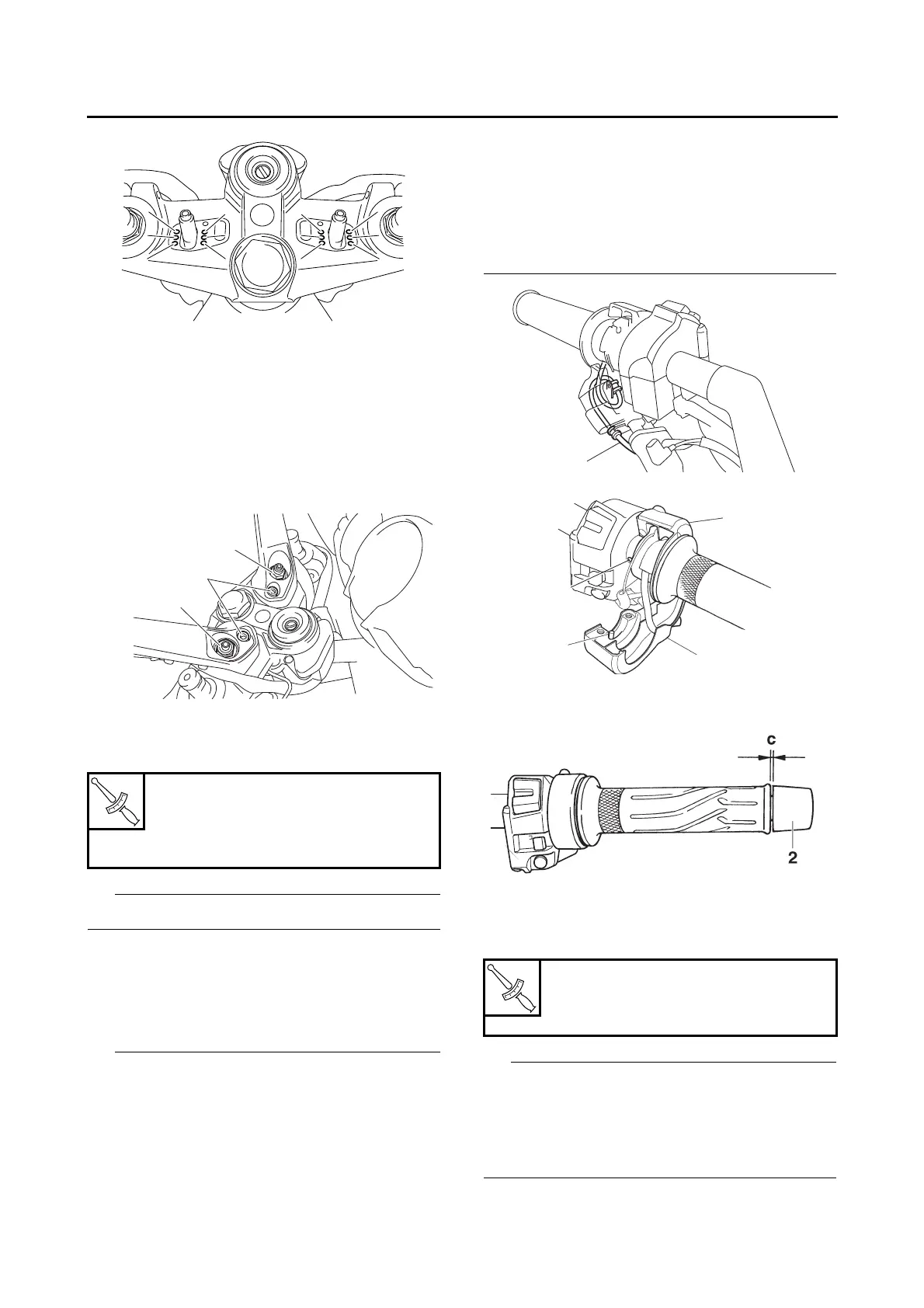 c

2