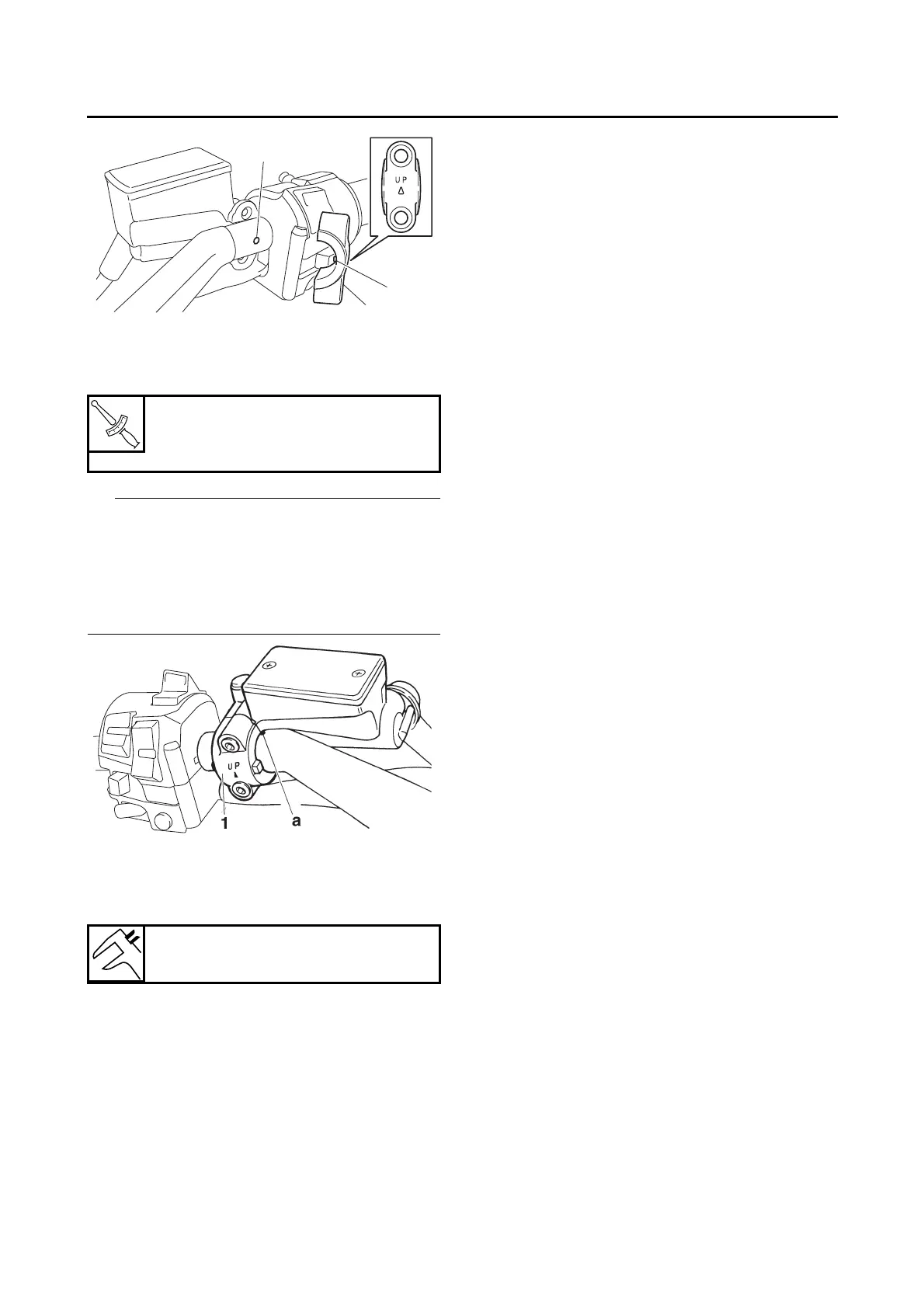 UP

UP

1

a