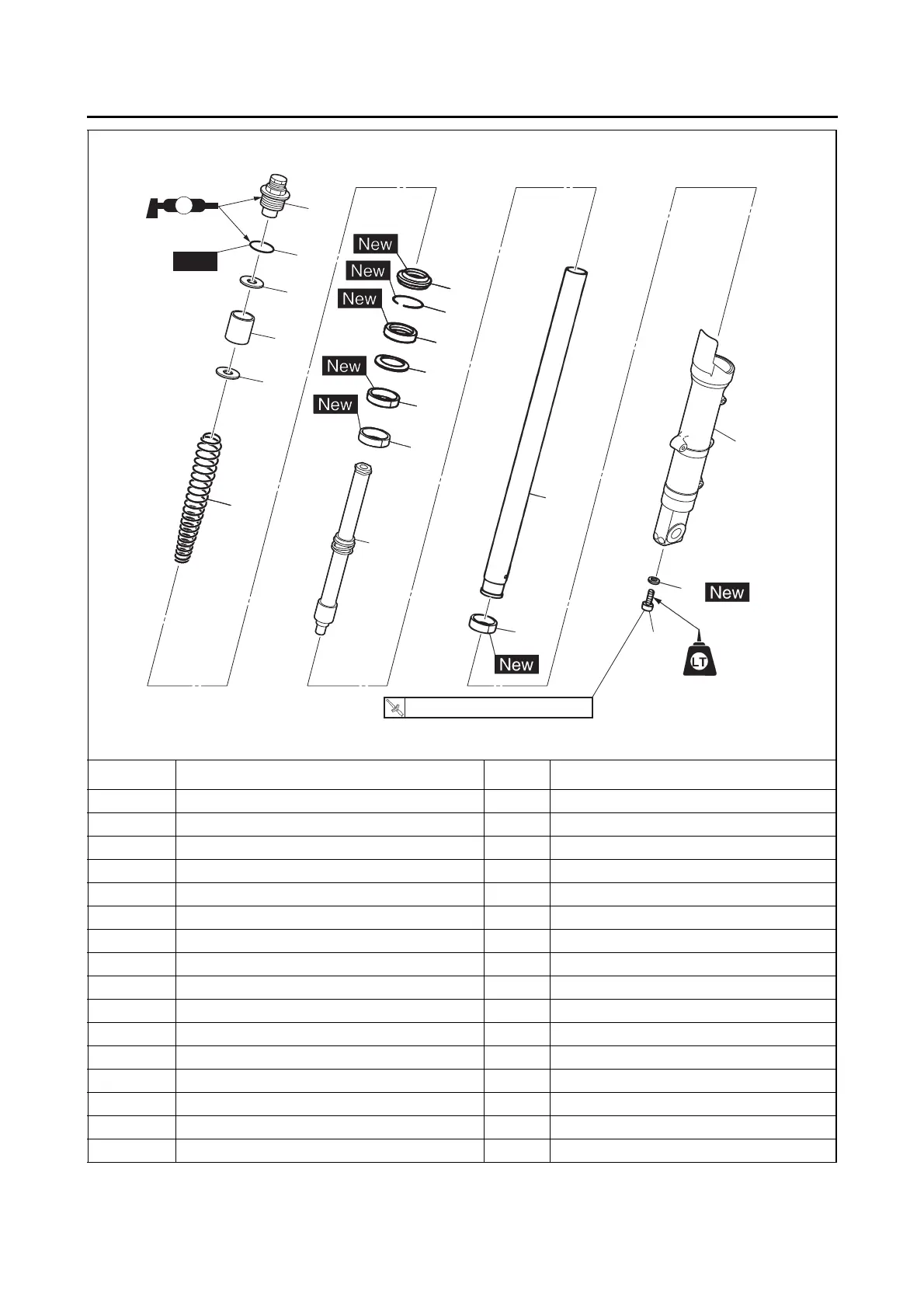 New
New
New
New
New
New
New
LT