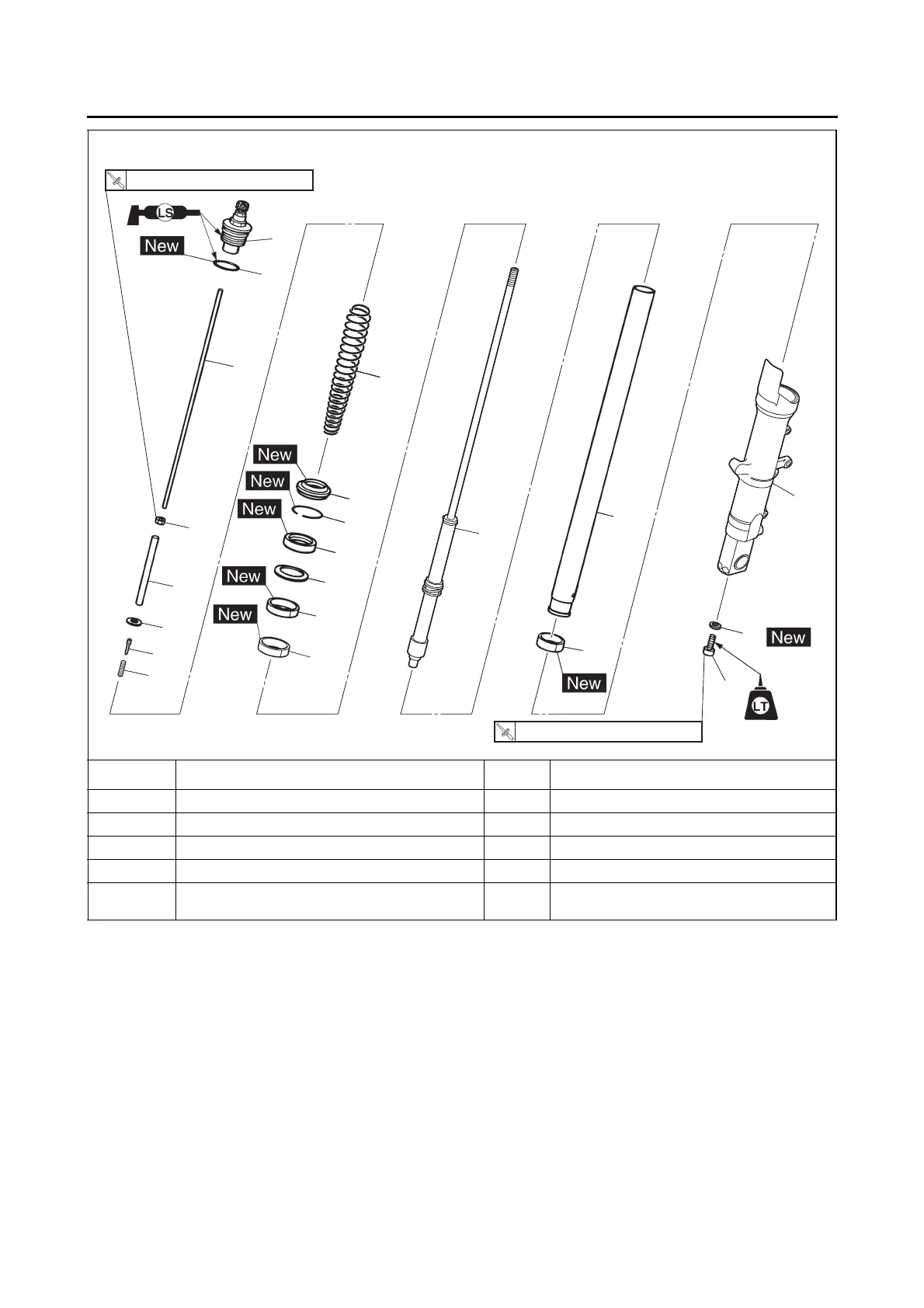 LS

New

New

New

New

New

New

New

New

LT