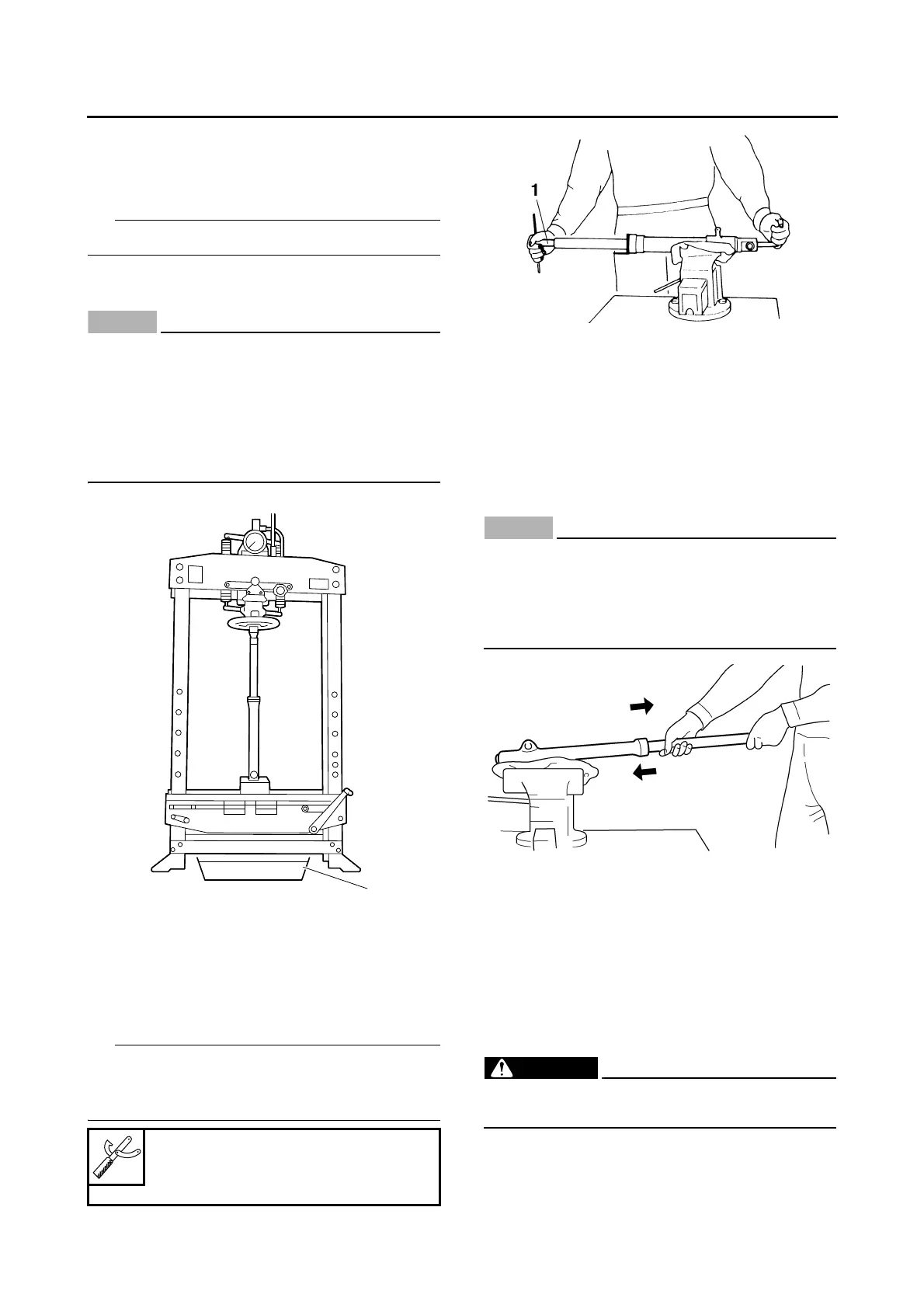 1