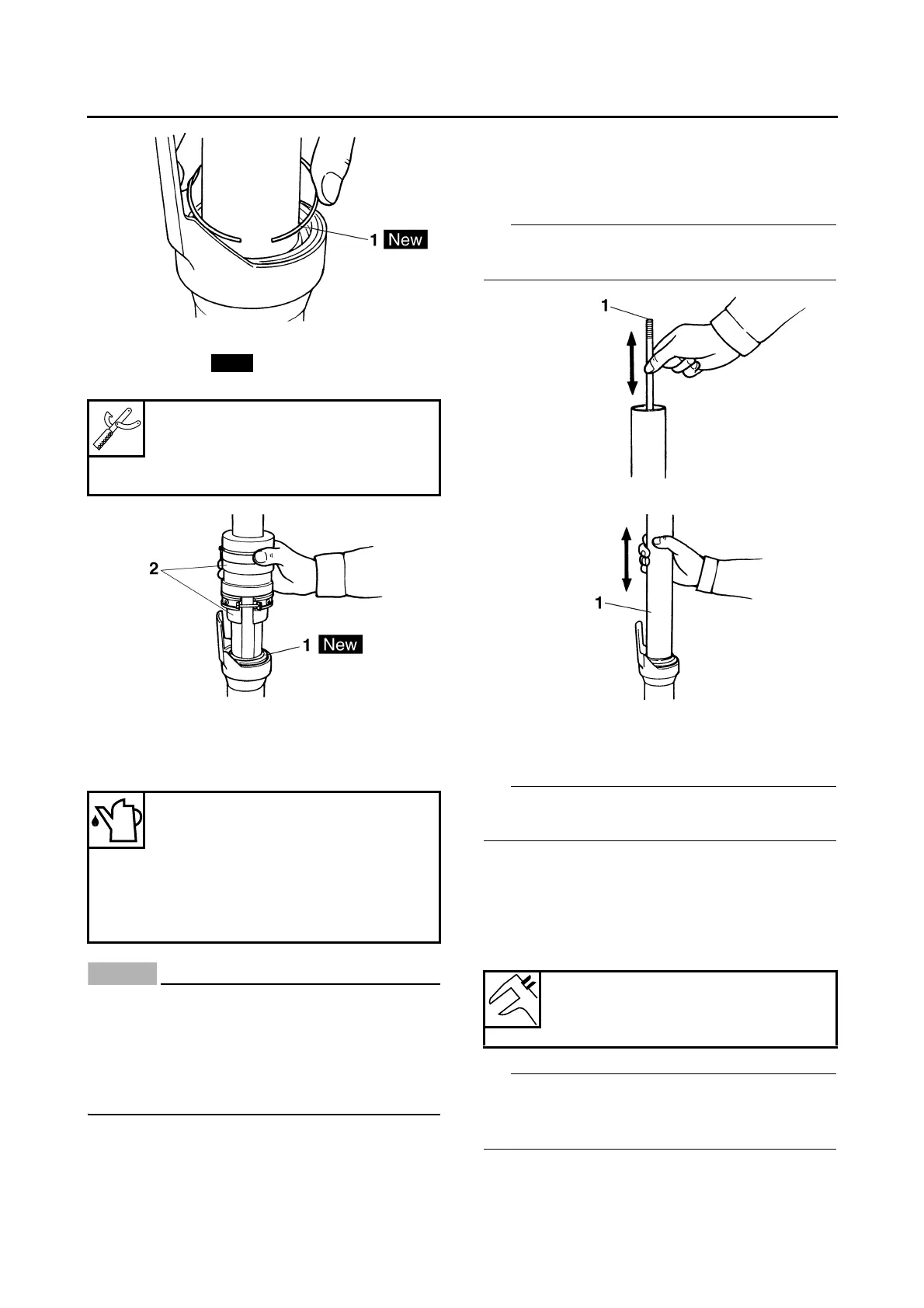 1 New

2

1 New

1

1