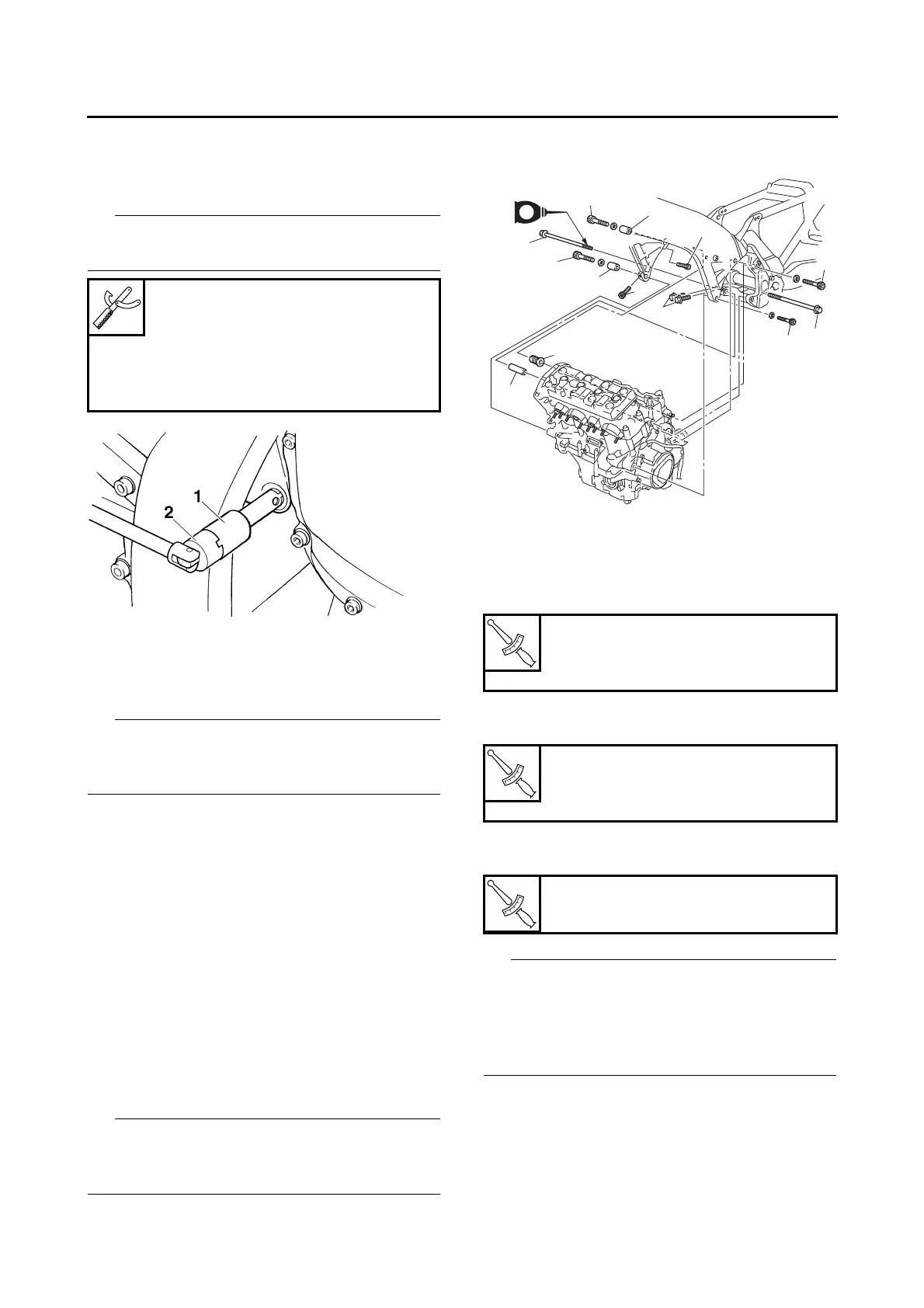 1

2