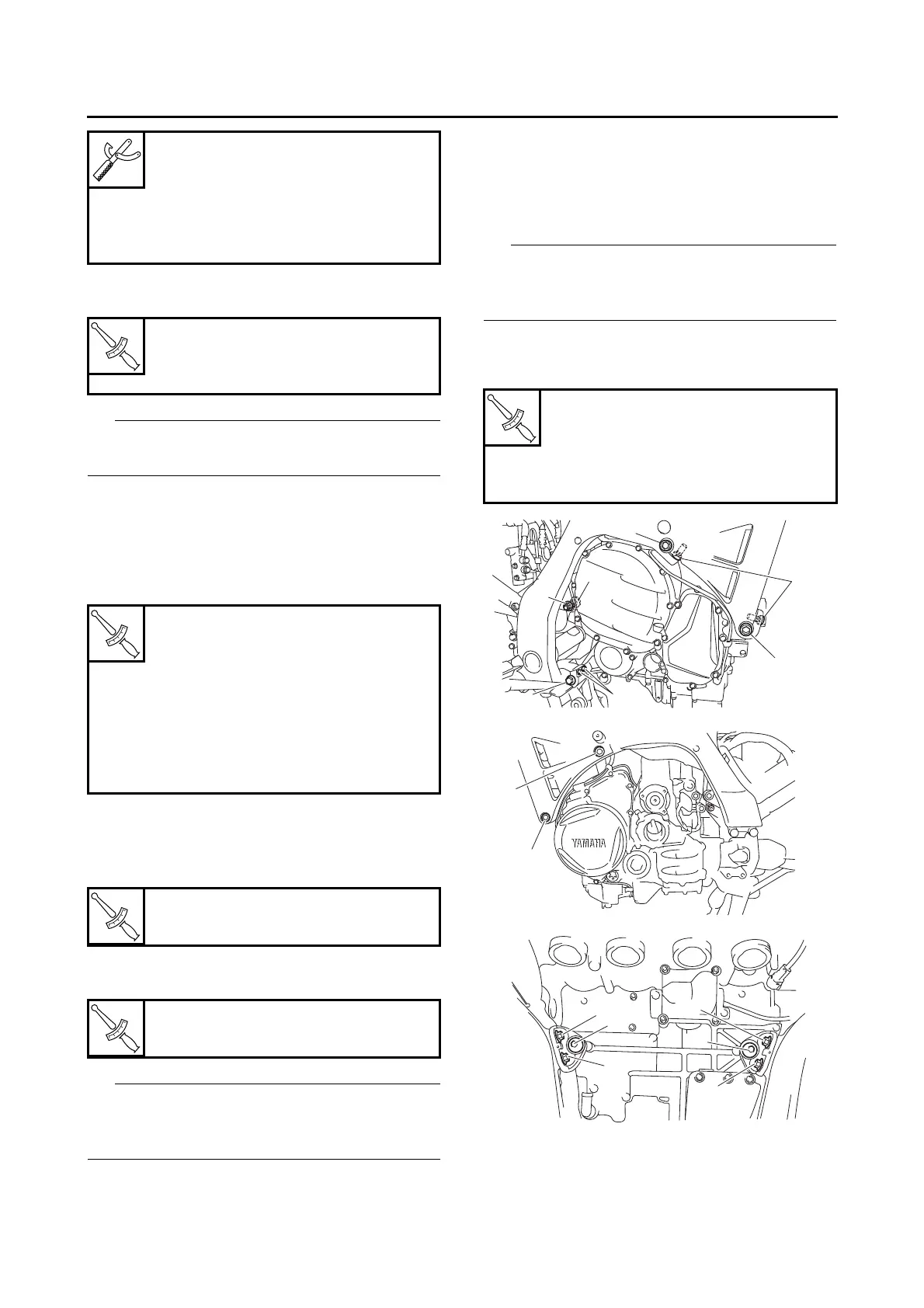 YAMAHA