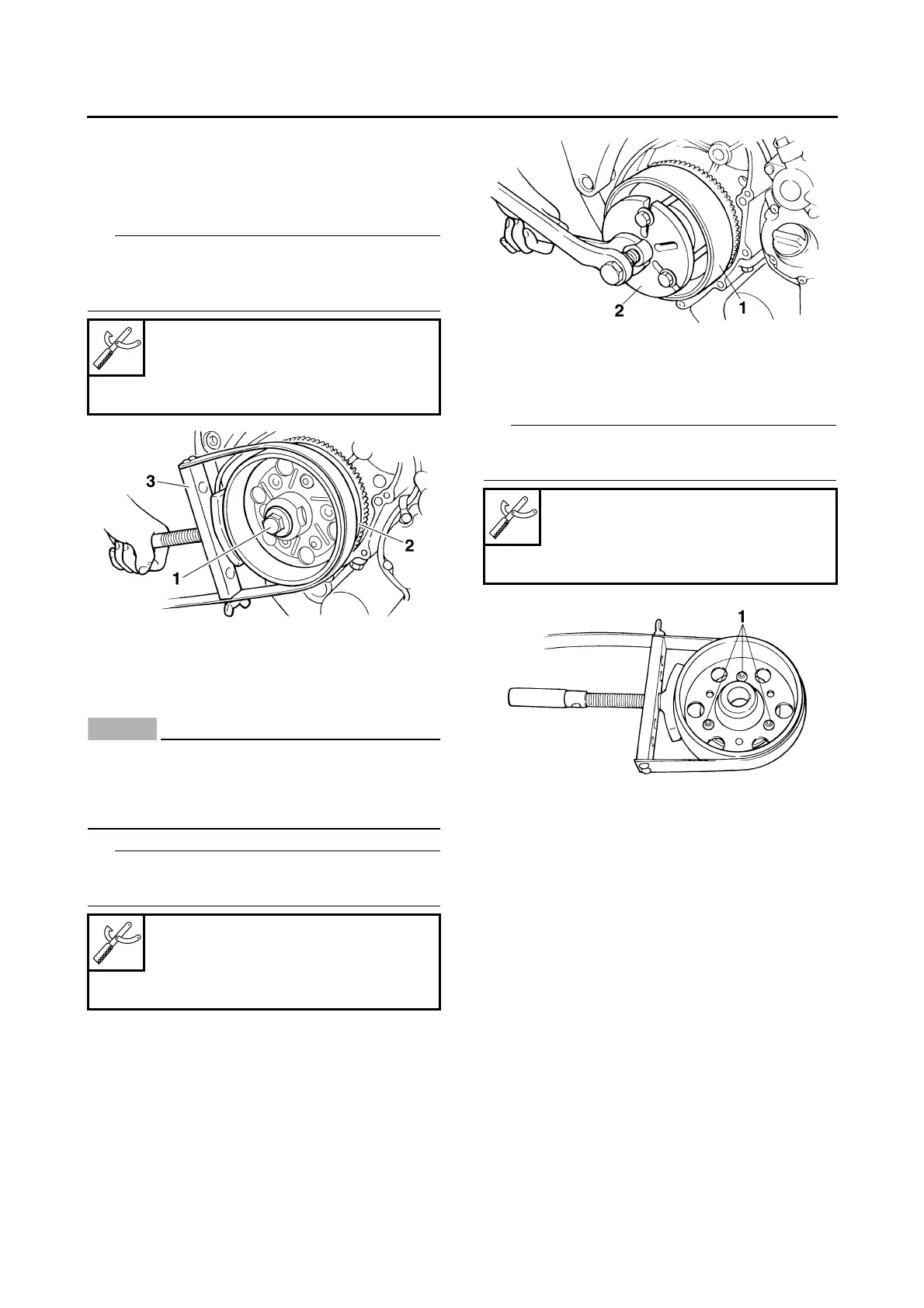 3
2
1
2
1
1