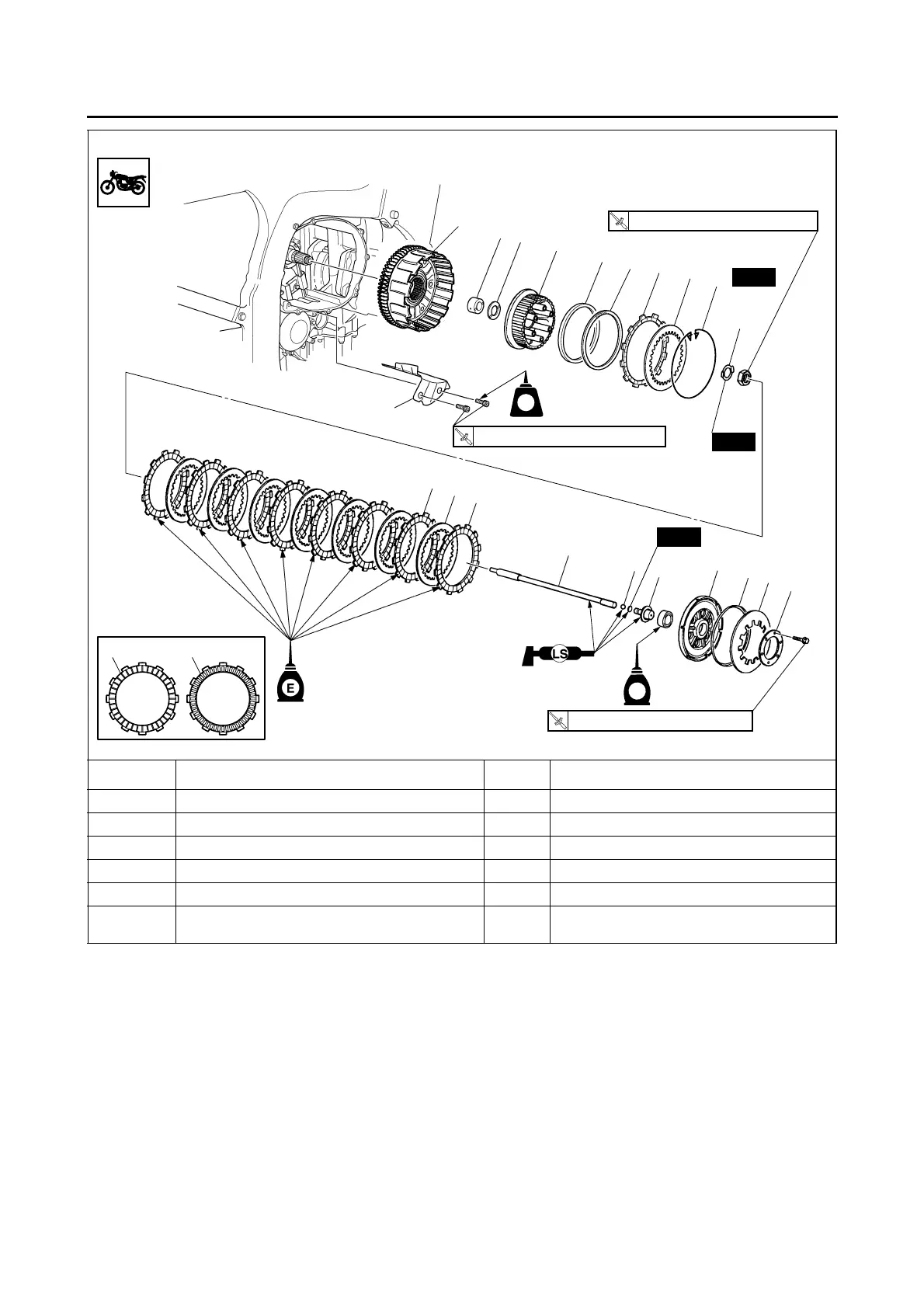 LS

E