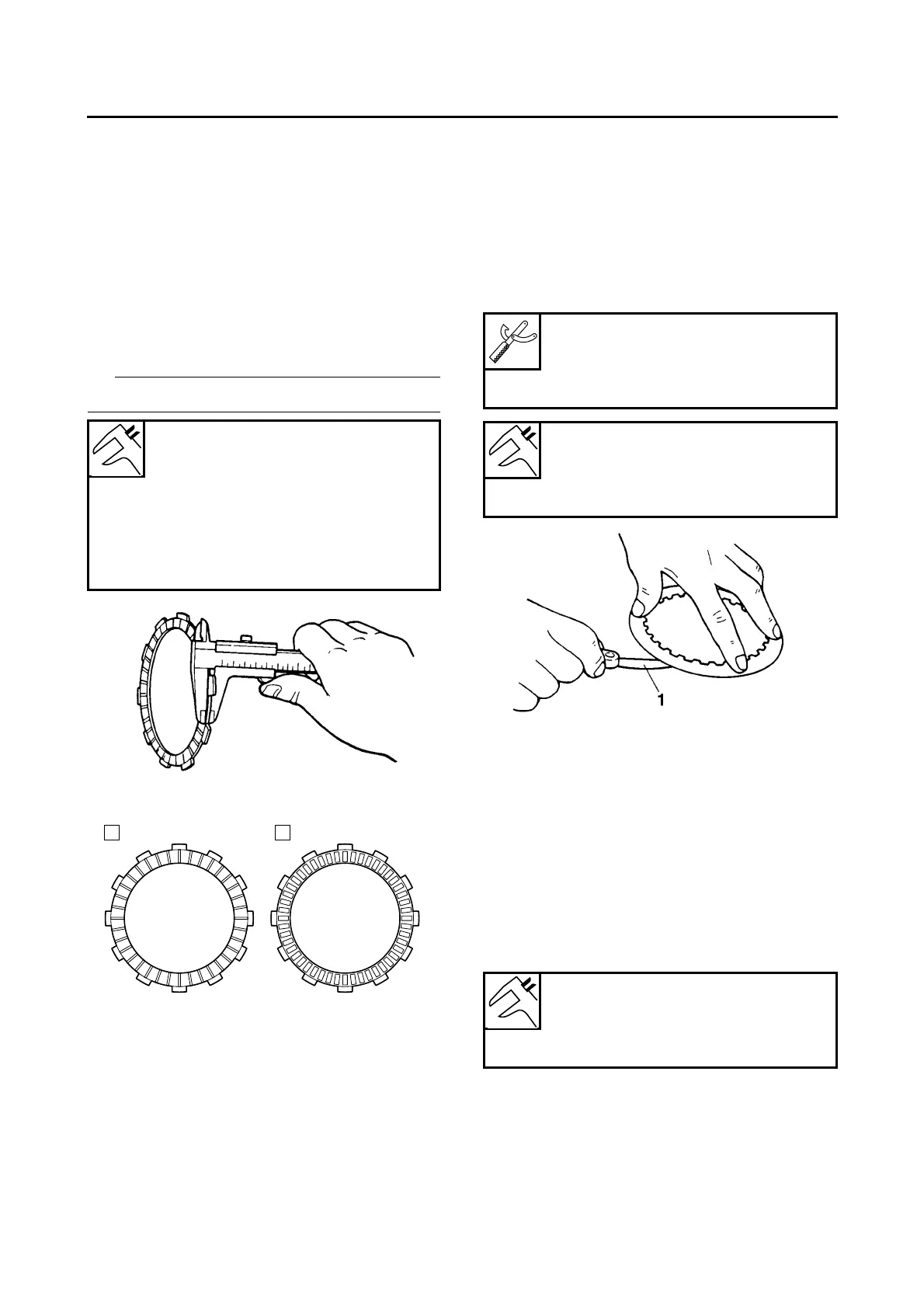 1