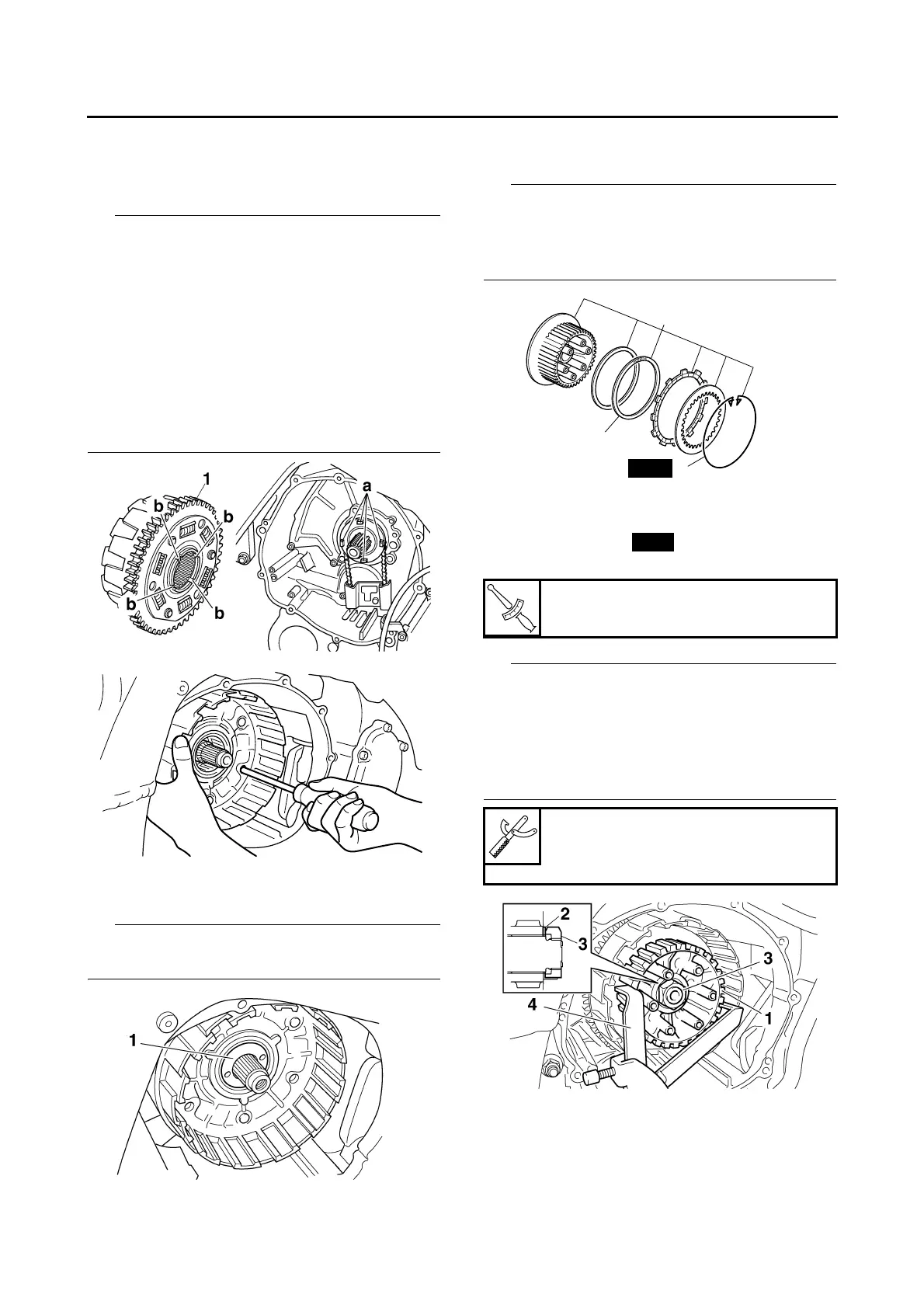 1

b

b

b

b

a

1

2

3

3

4

1