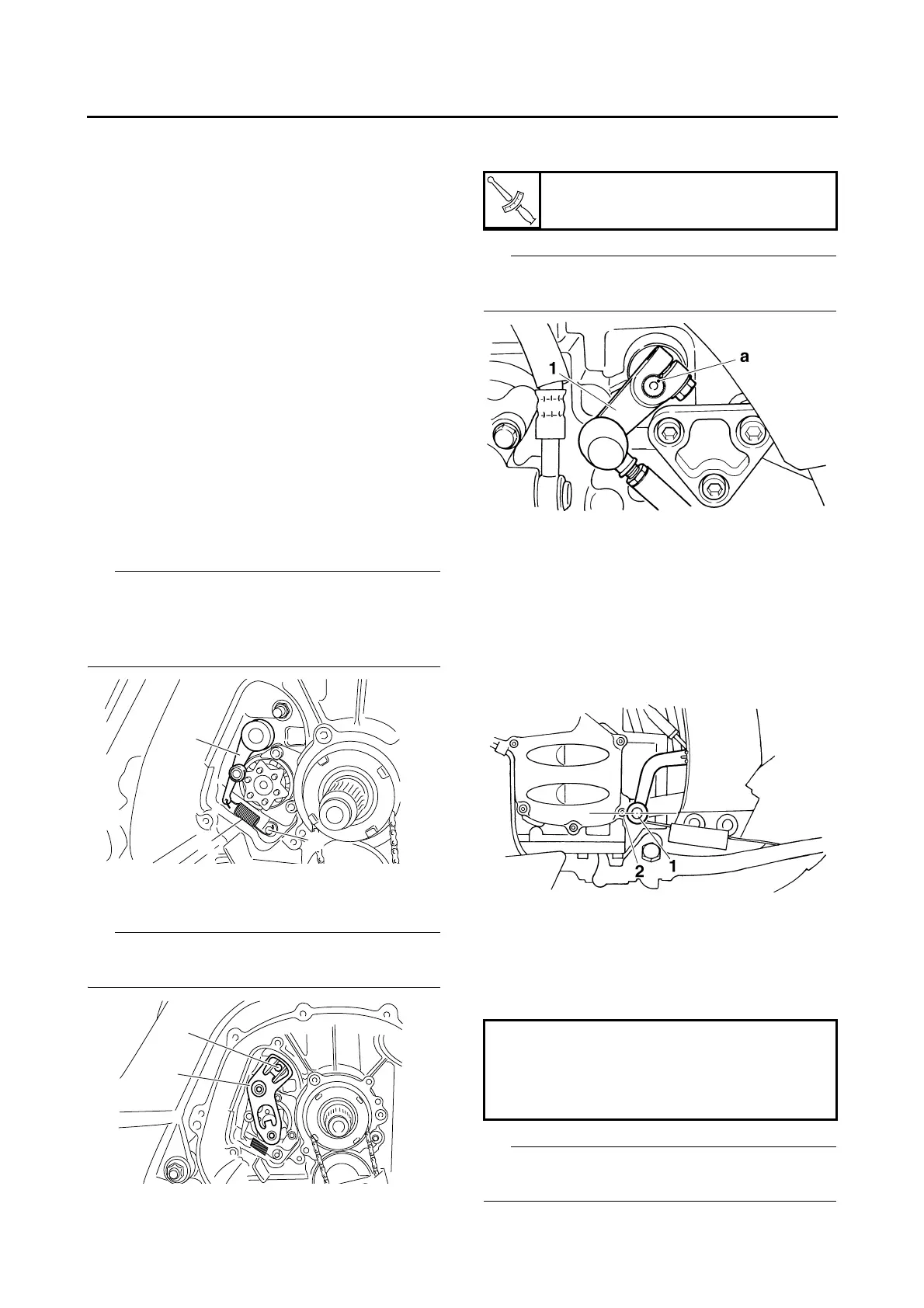 1
a

2
1