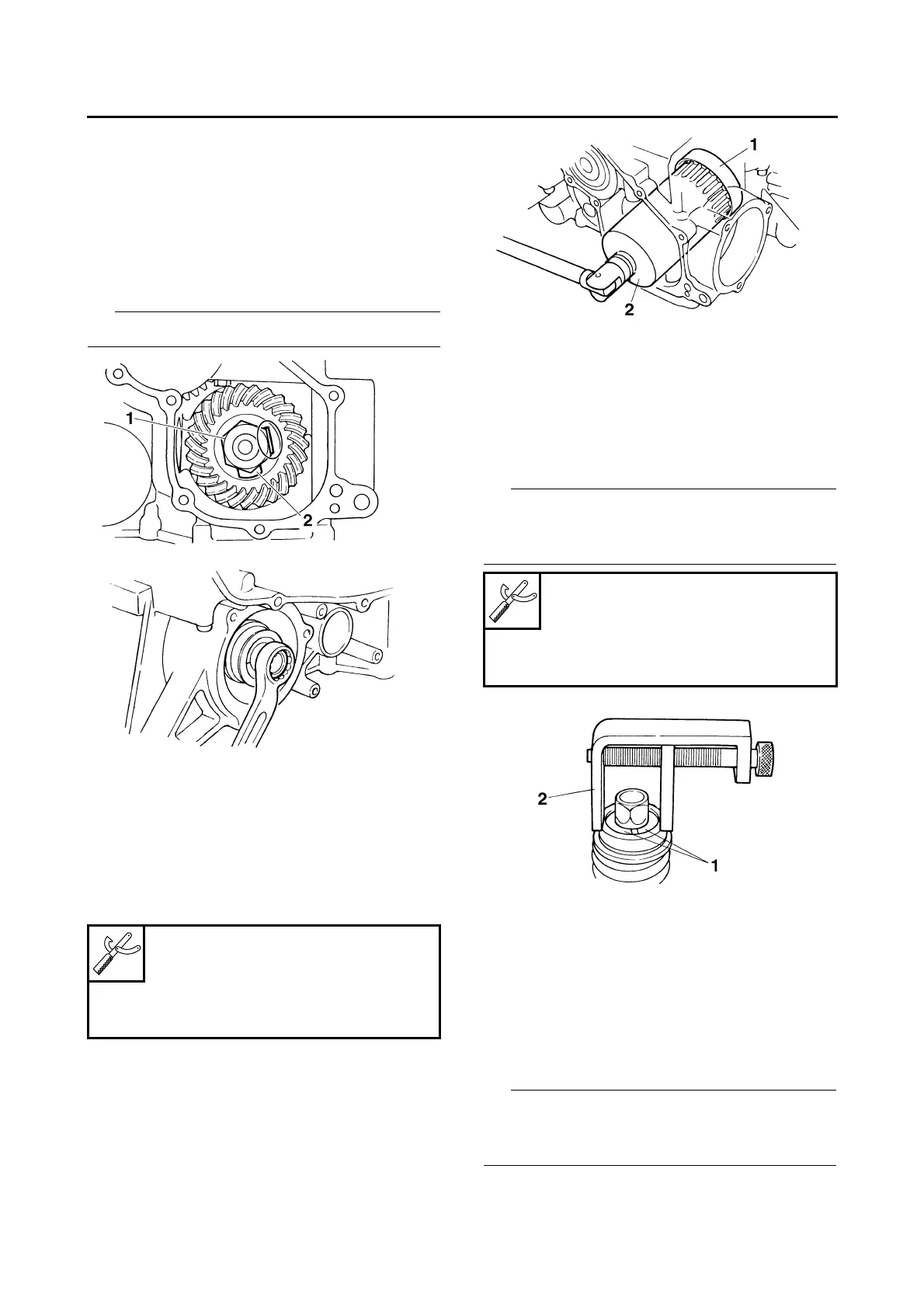 1

2

1

2

2

1