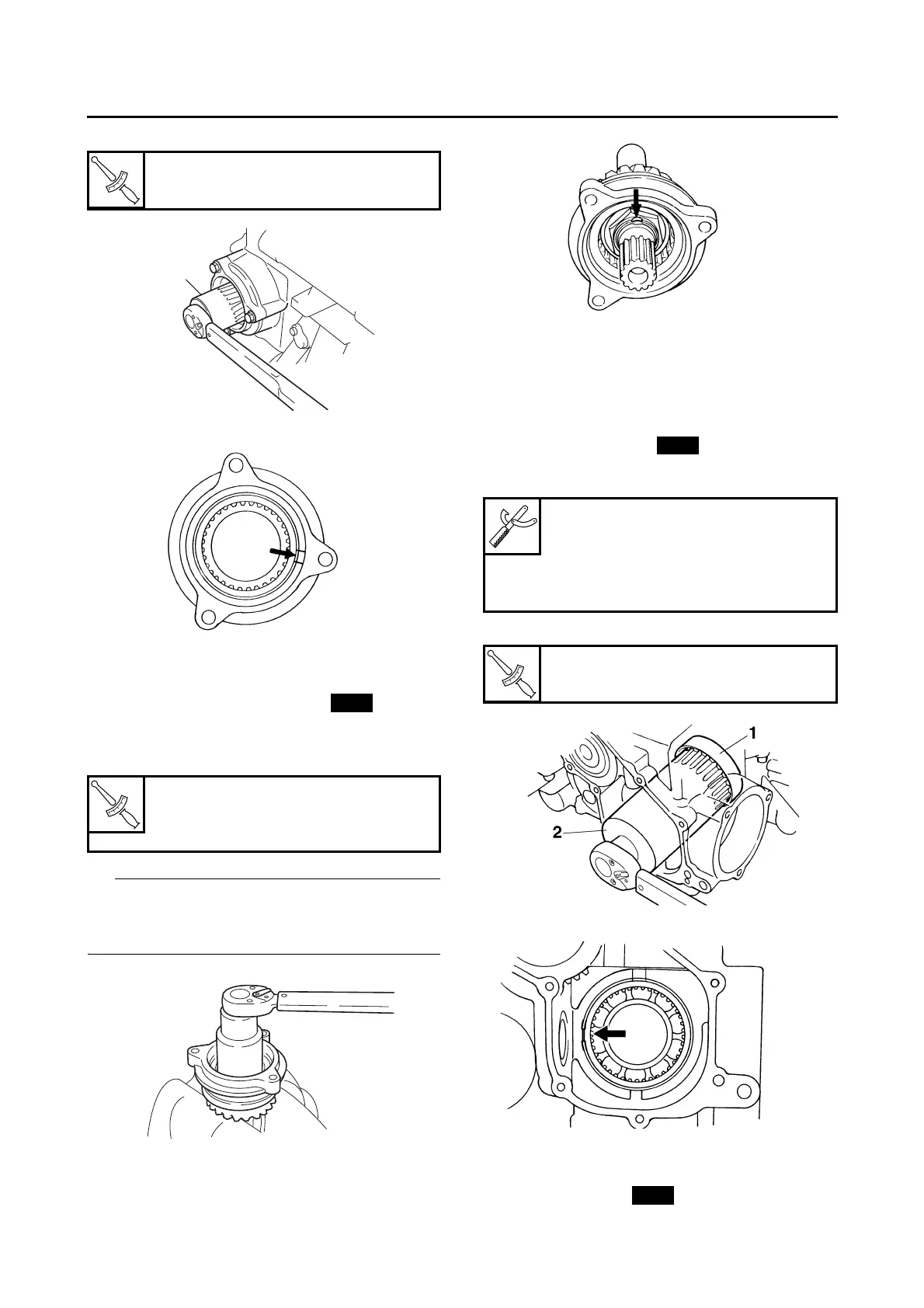 1
2