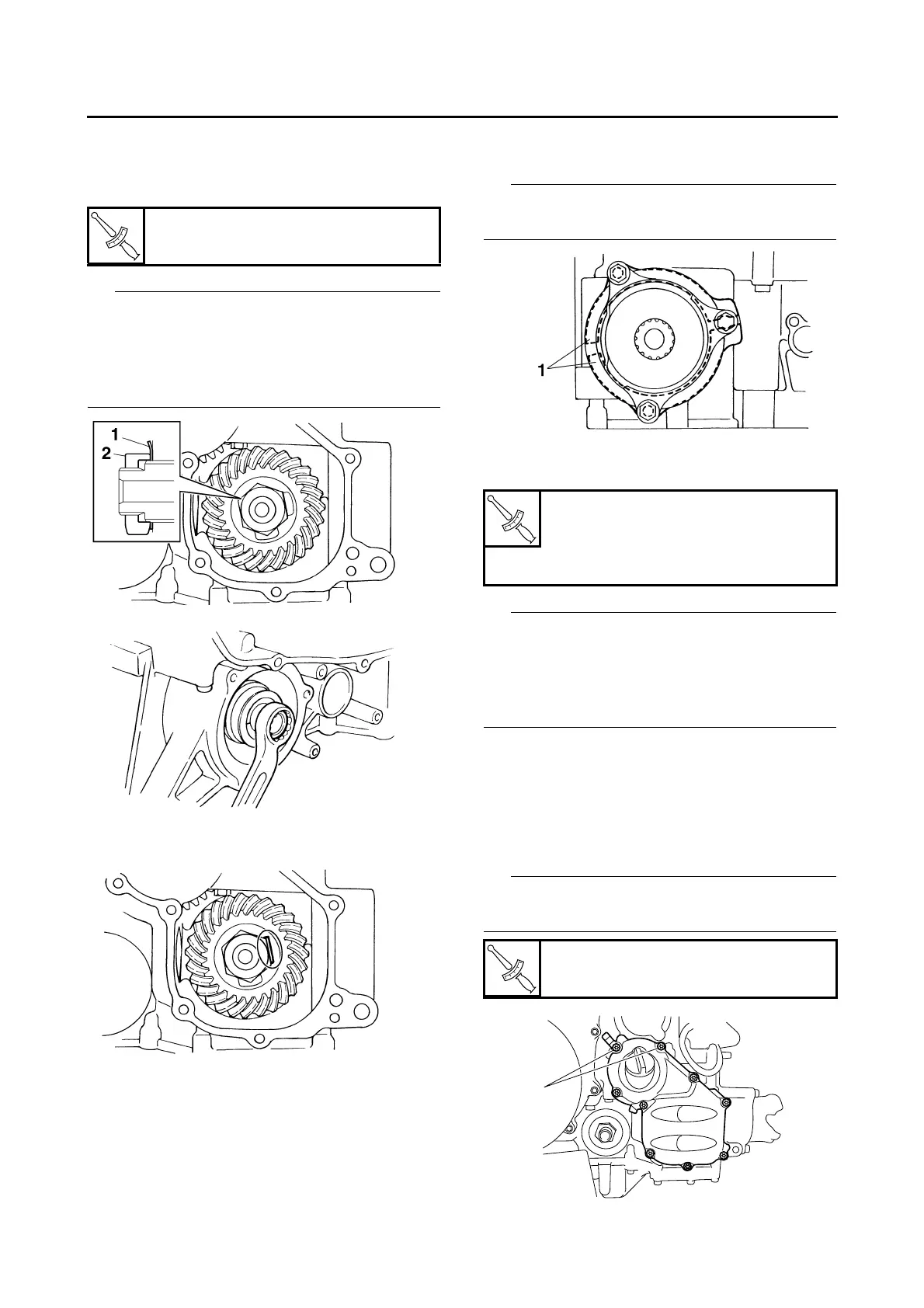 1
2

1