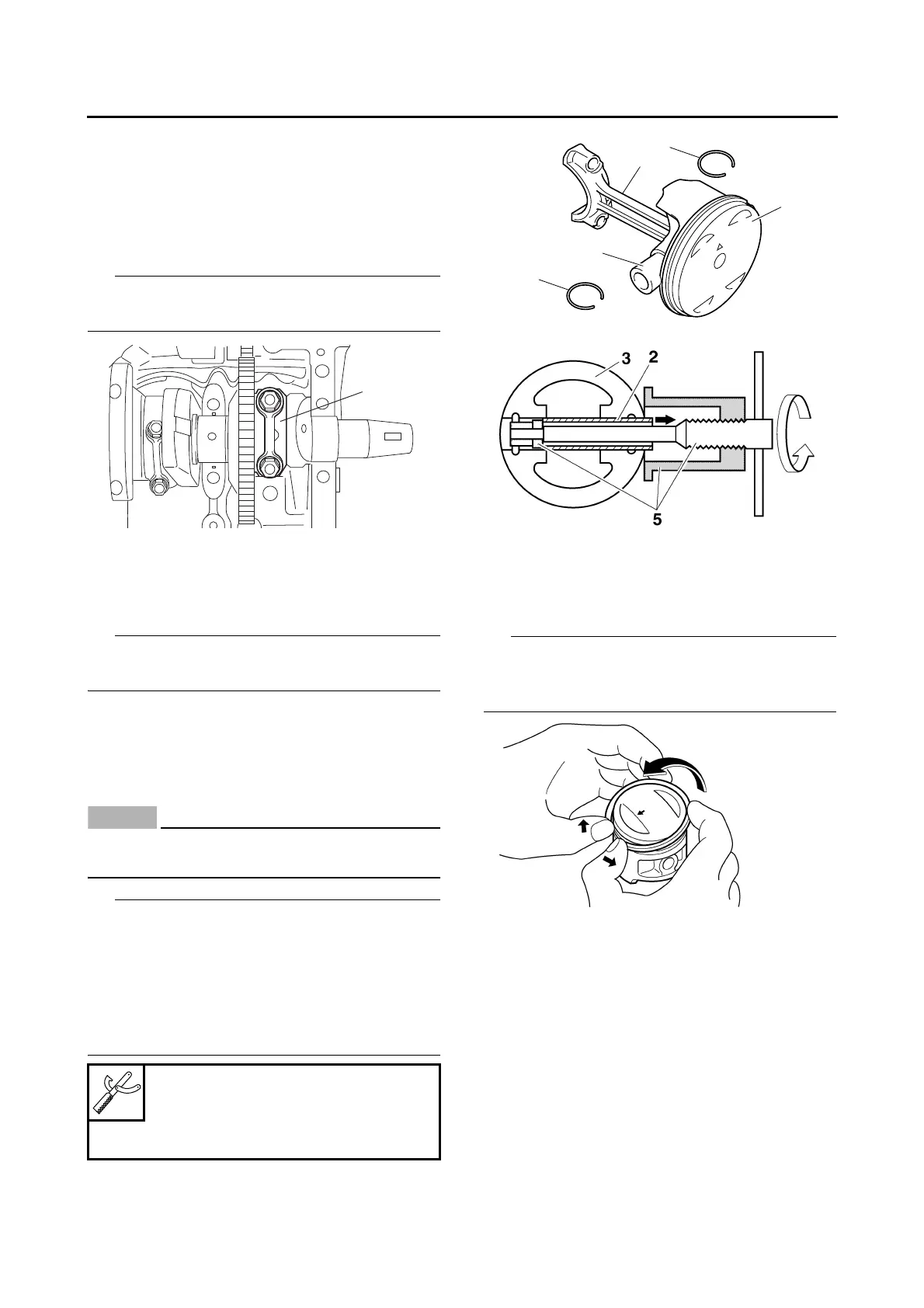 3
2
5