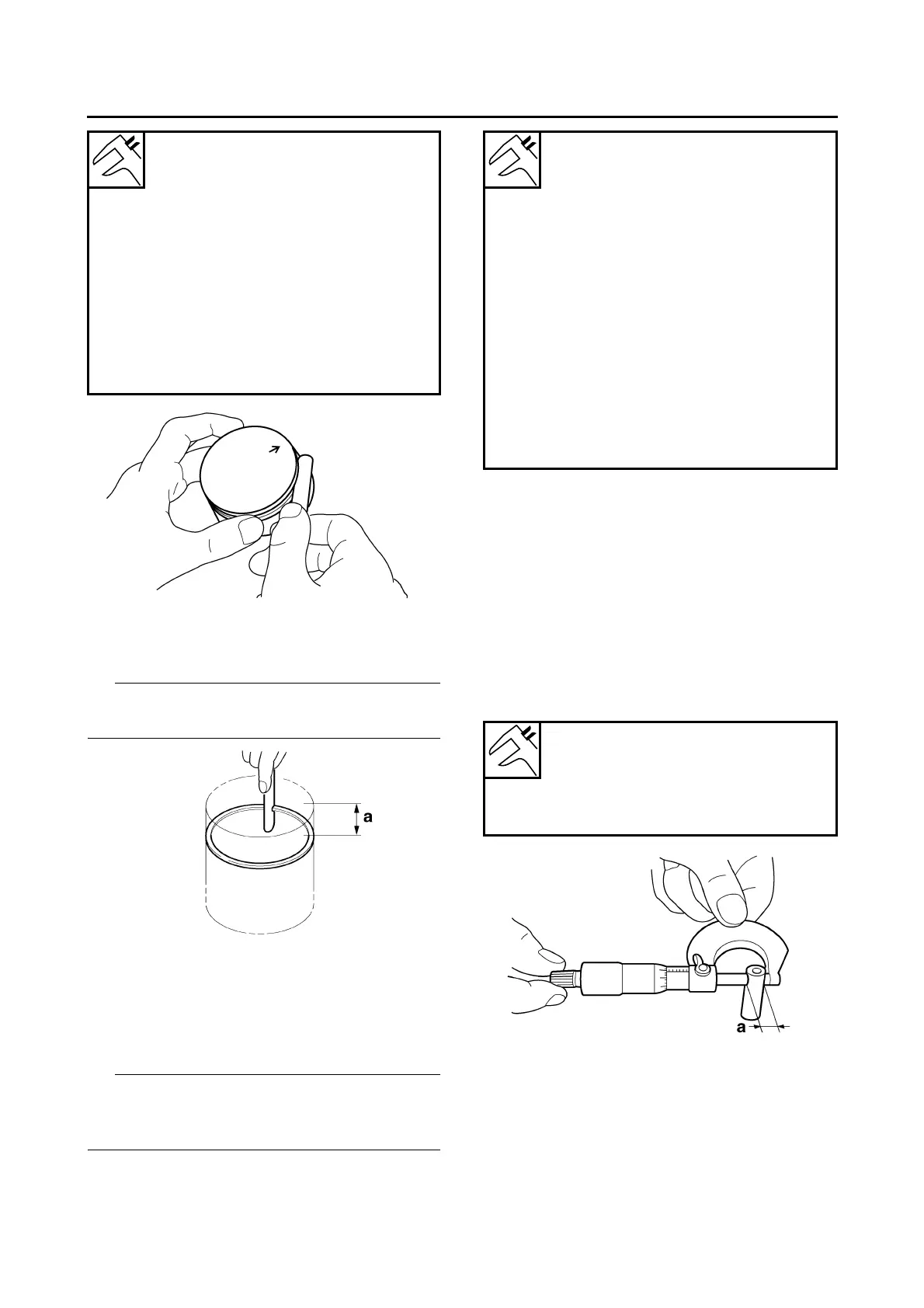 a

a