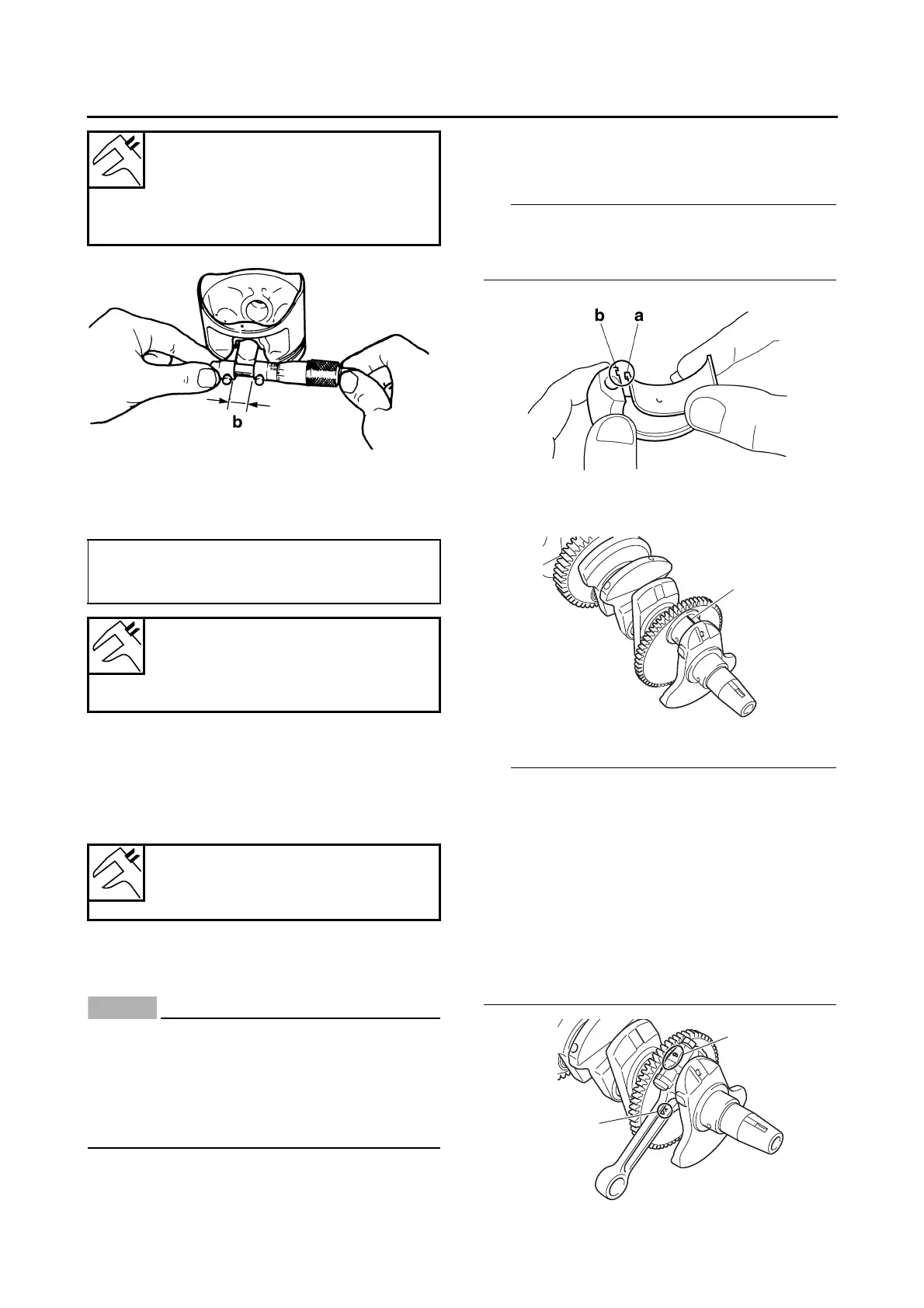 b

b a