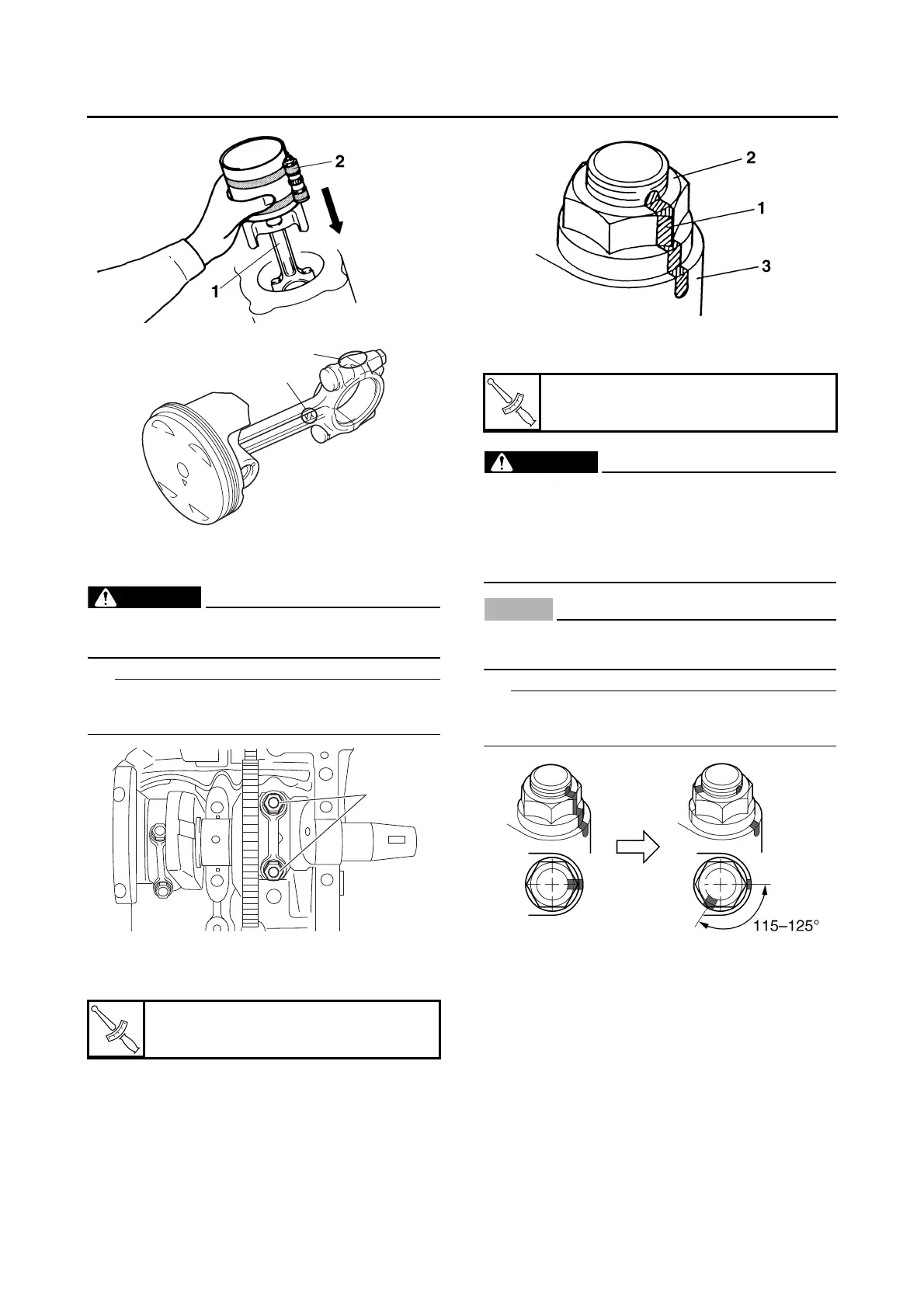 2

1

2

1

3

115–125°