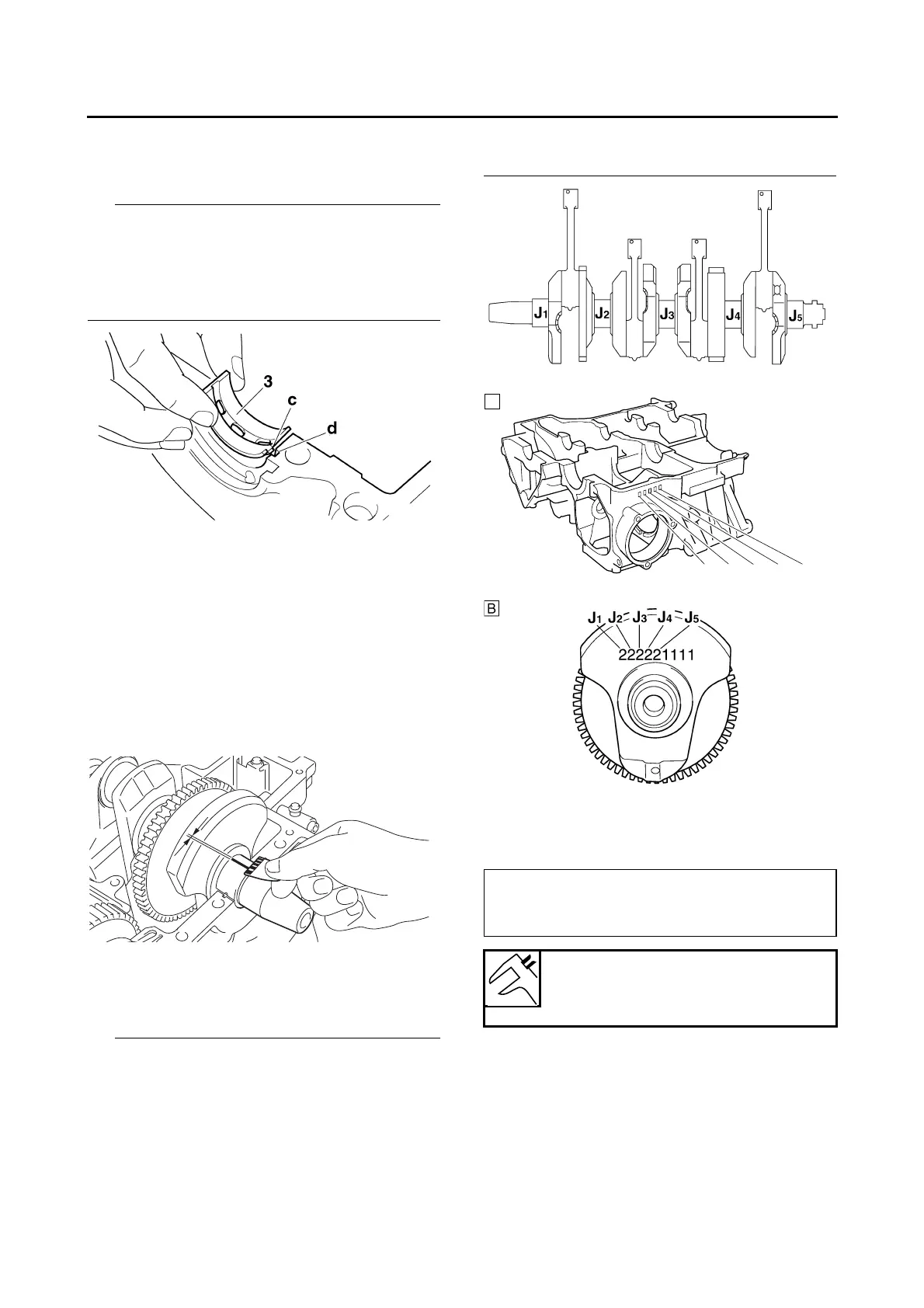 3

c

d

$J_1$ $J_2$ $J_3$ $J_4$ $J_5$

B

$J_1$ $J_2$ $J_3$ $J_4$ $J_5$

222221111