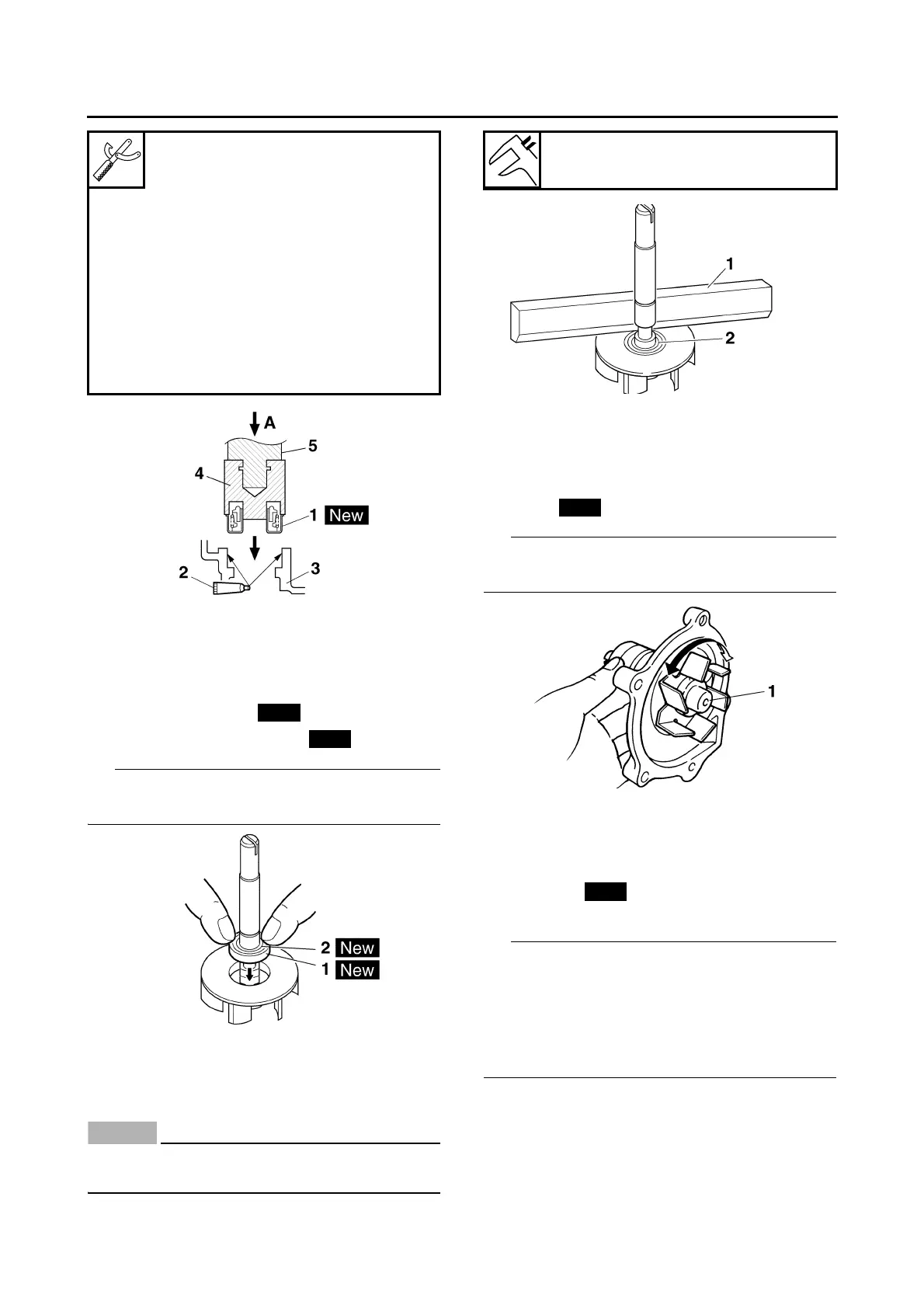 A
5
4
1 New
2
3

2 New
1 New

1
2

1