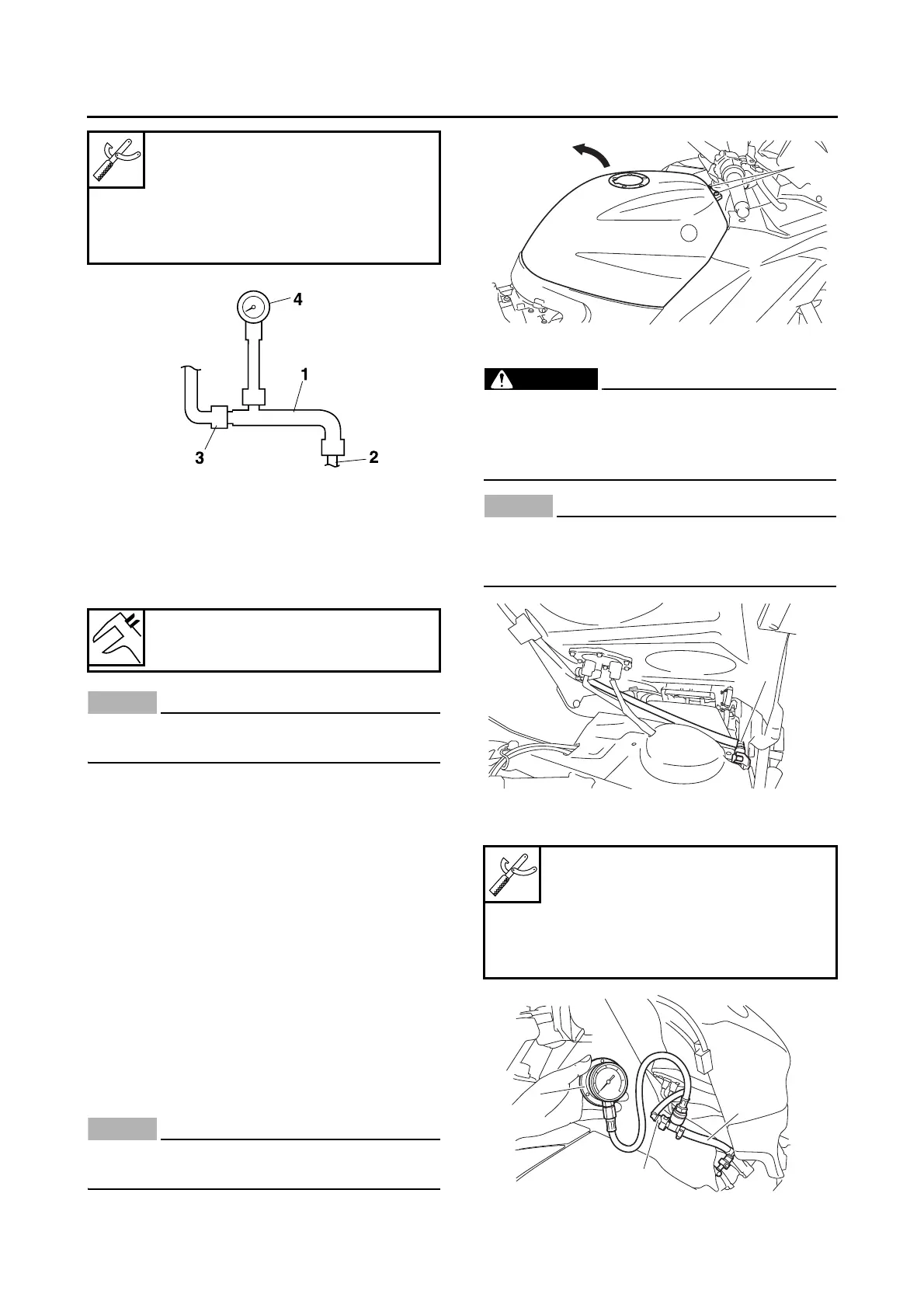 4

1

3

2