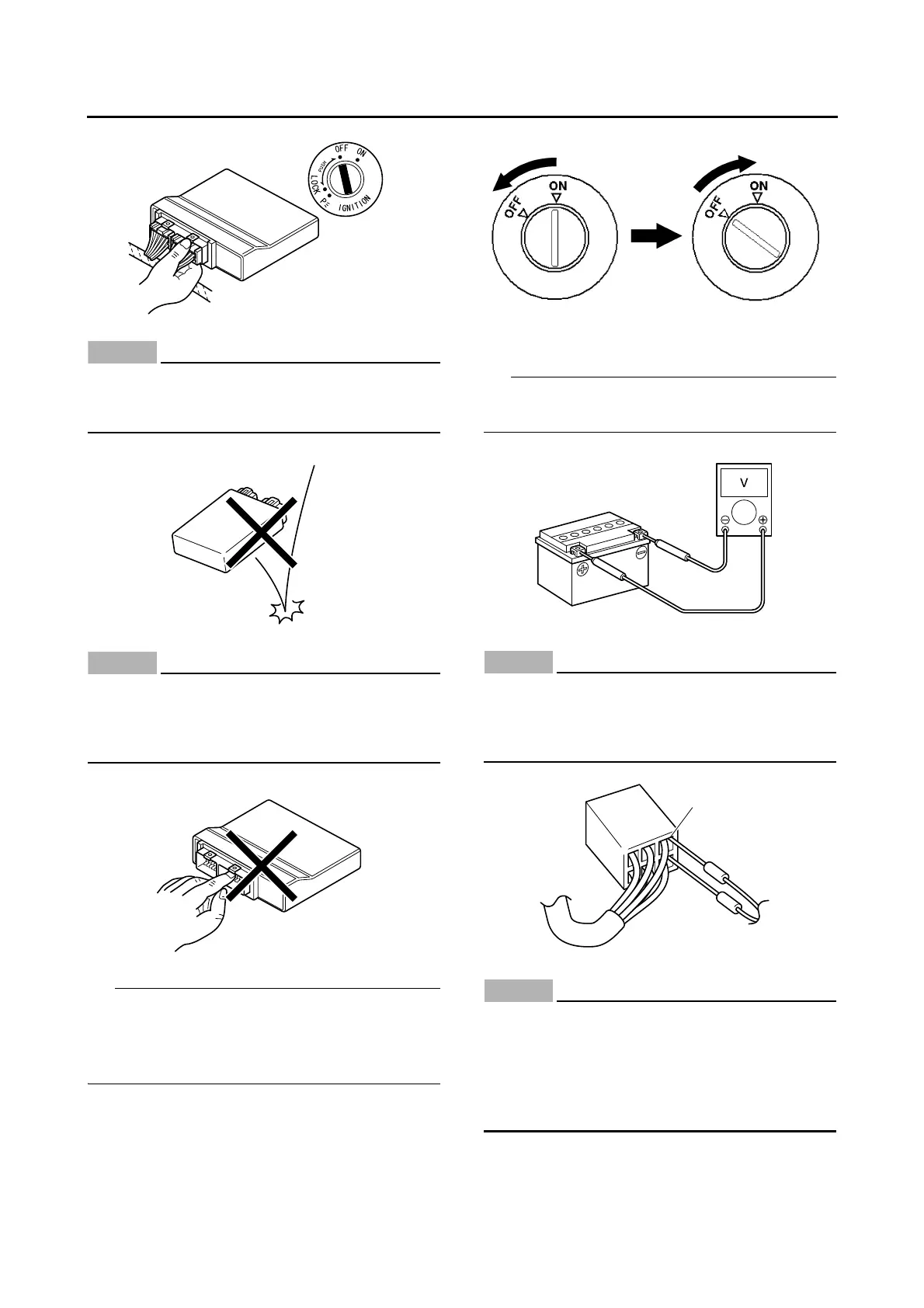 OFF ON
PUSH
LOCK
P
IGNITION

OFF ON

OFF ON

V