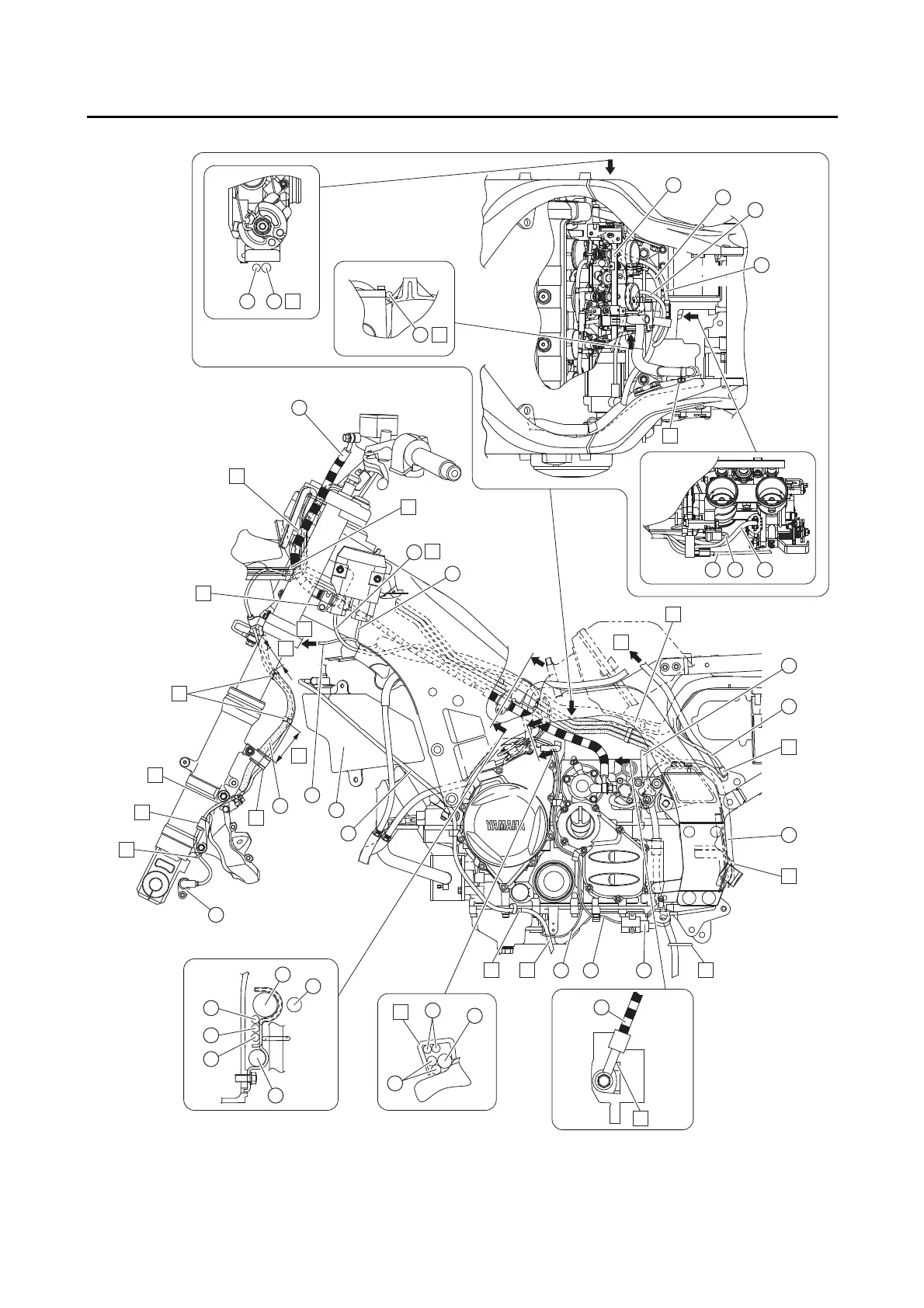 YAMAHA