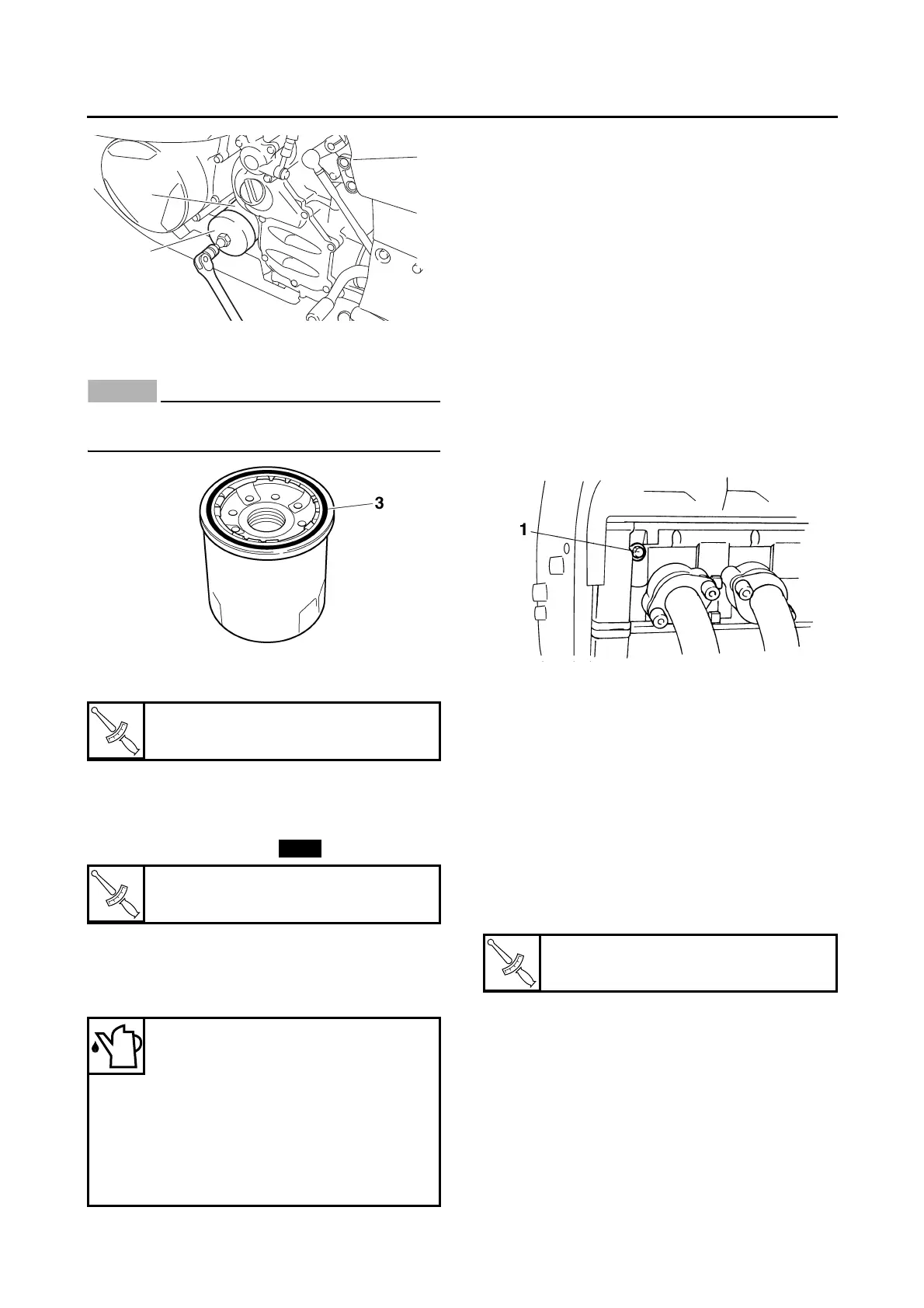 3

1