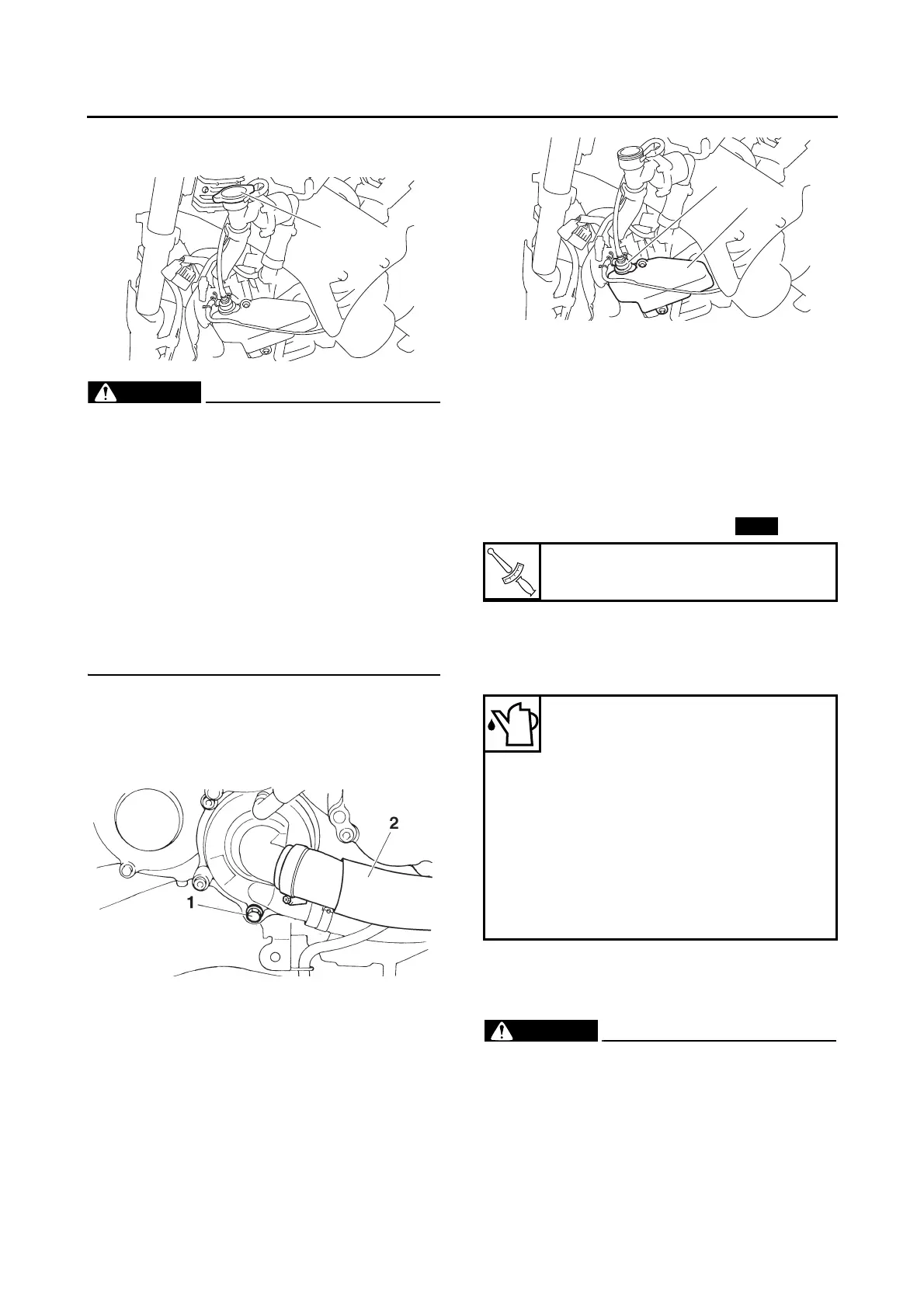 2

1