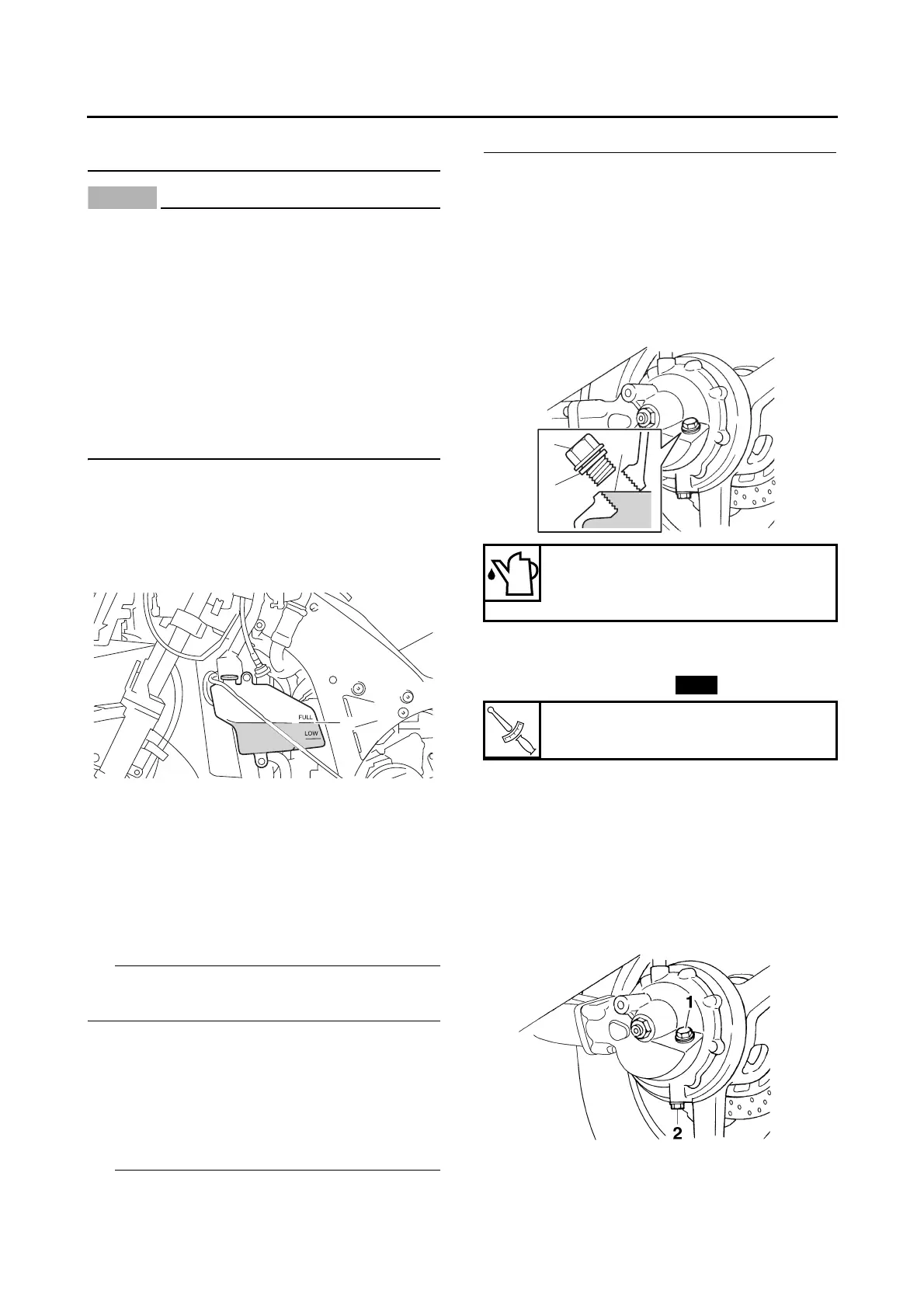 FULL
LOW

1
2