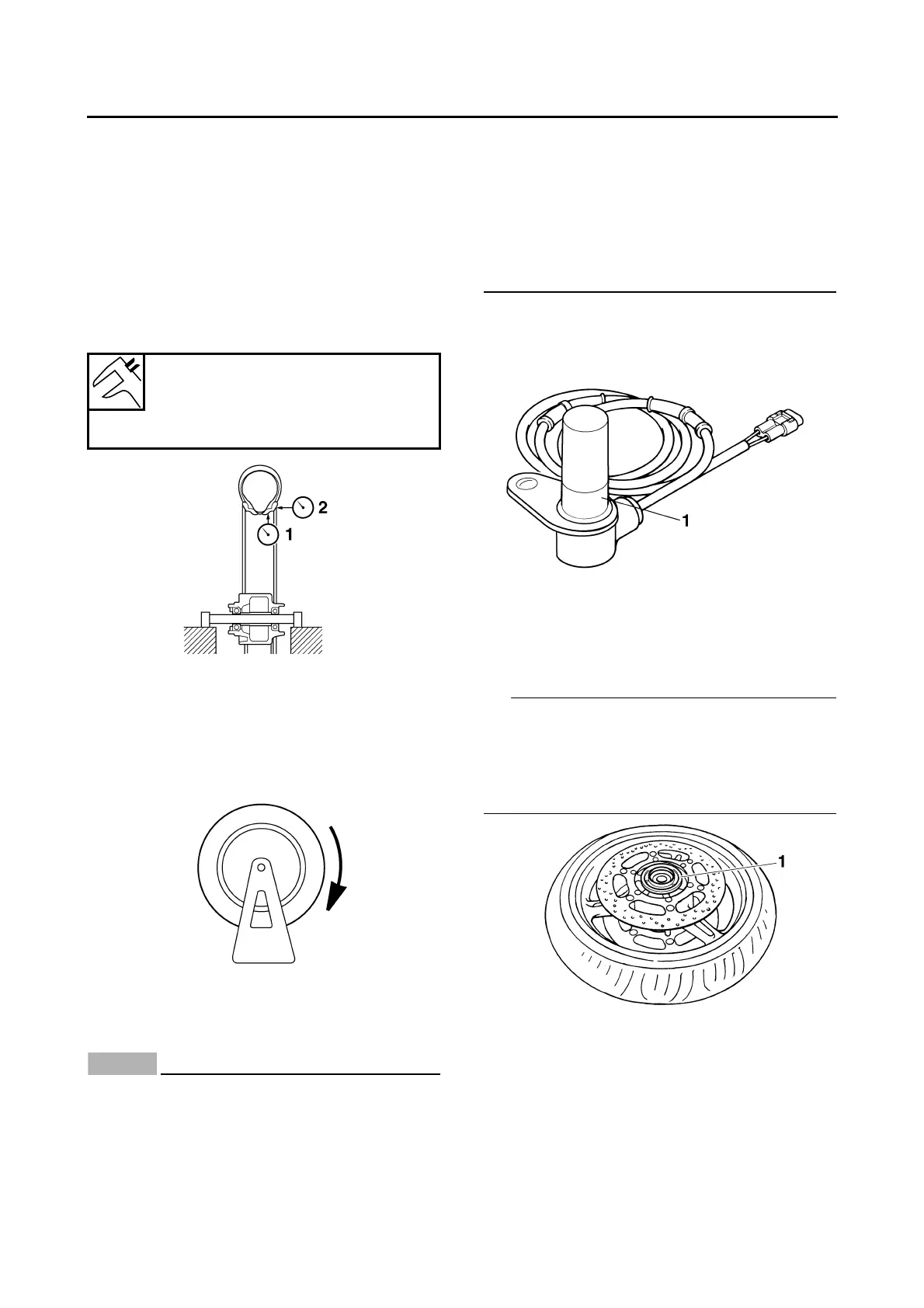 2

1

1

1