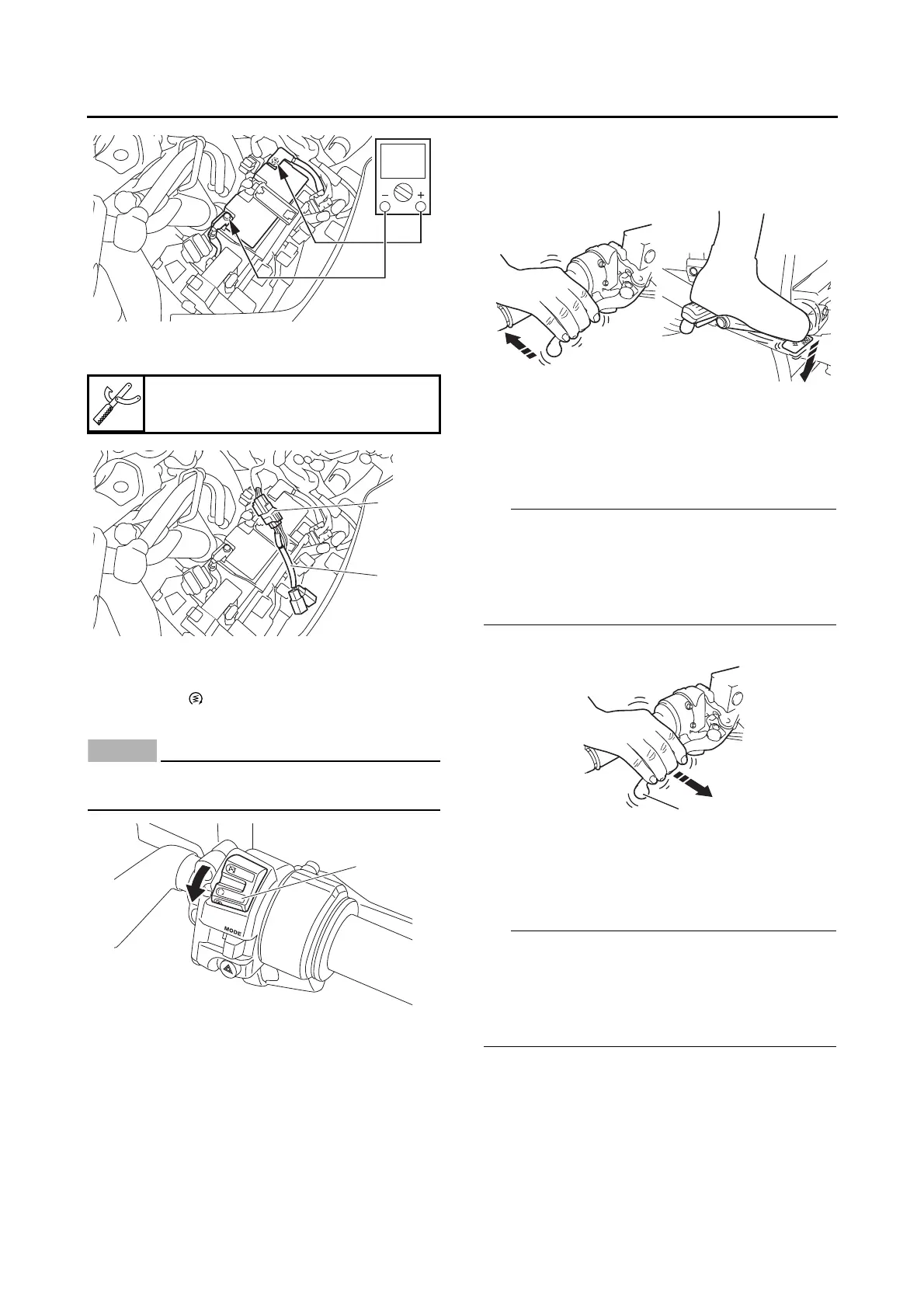 − +

MODE