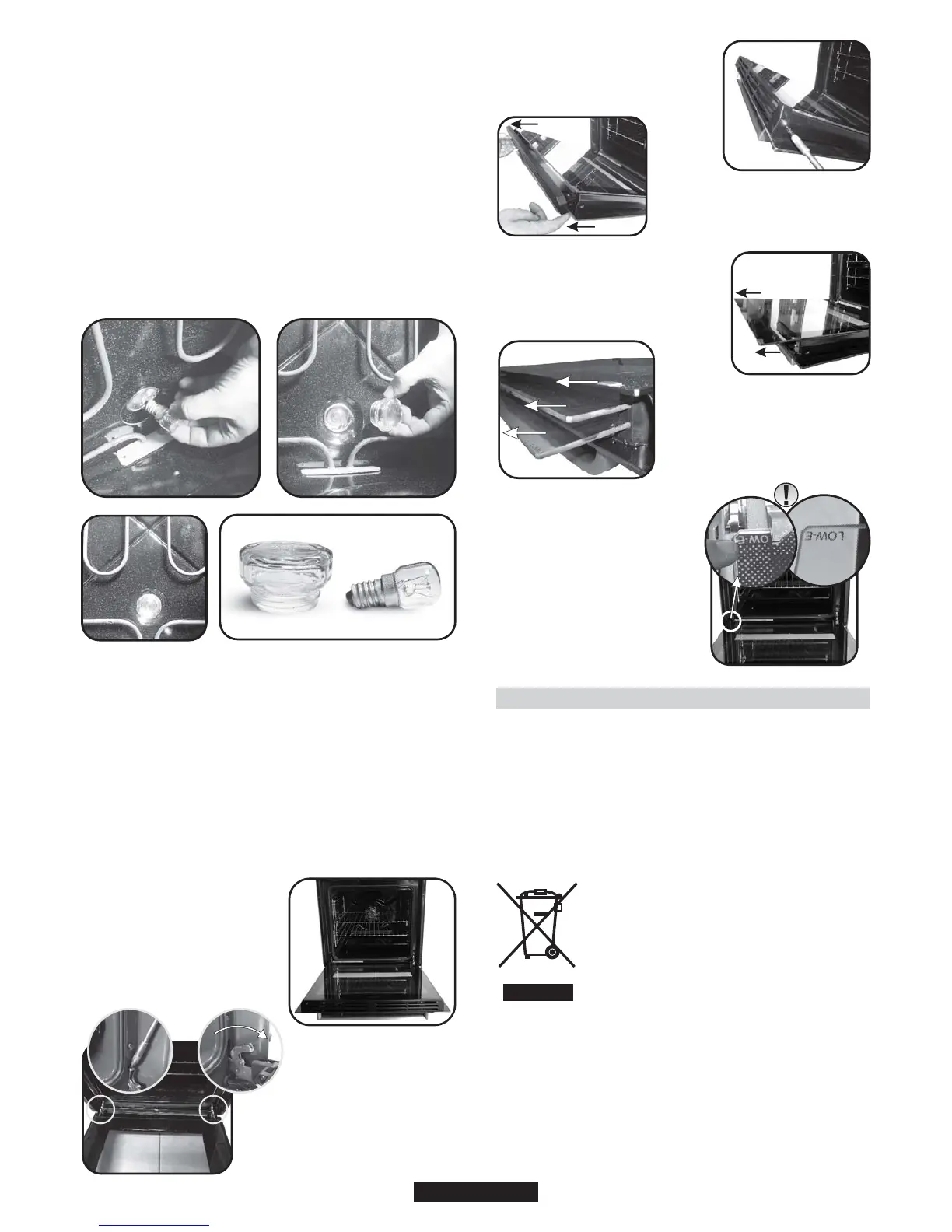 LOW-E

LOW-E