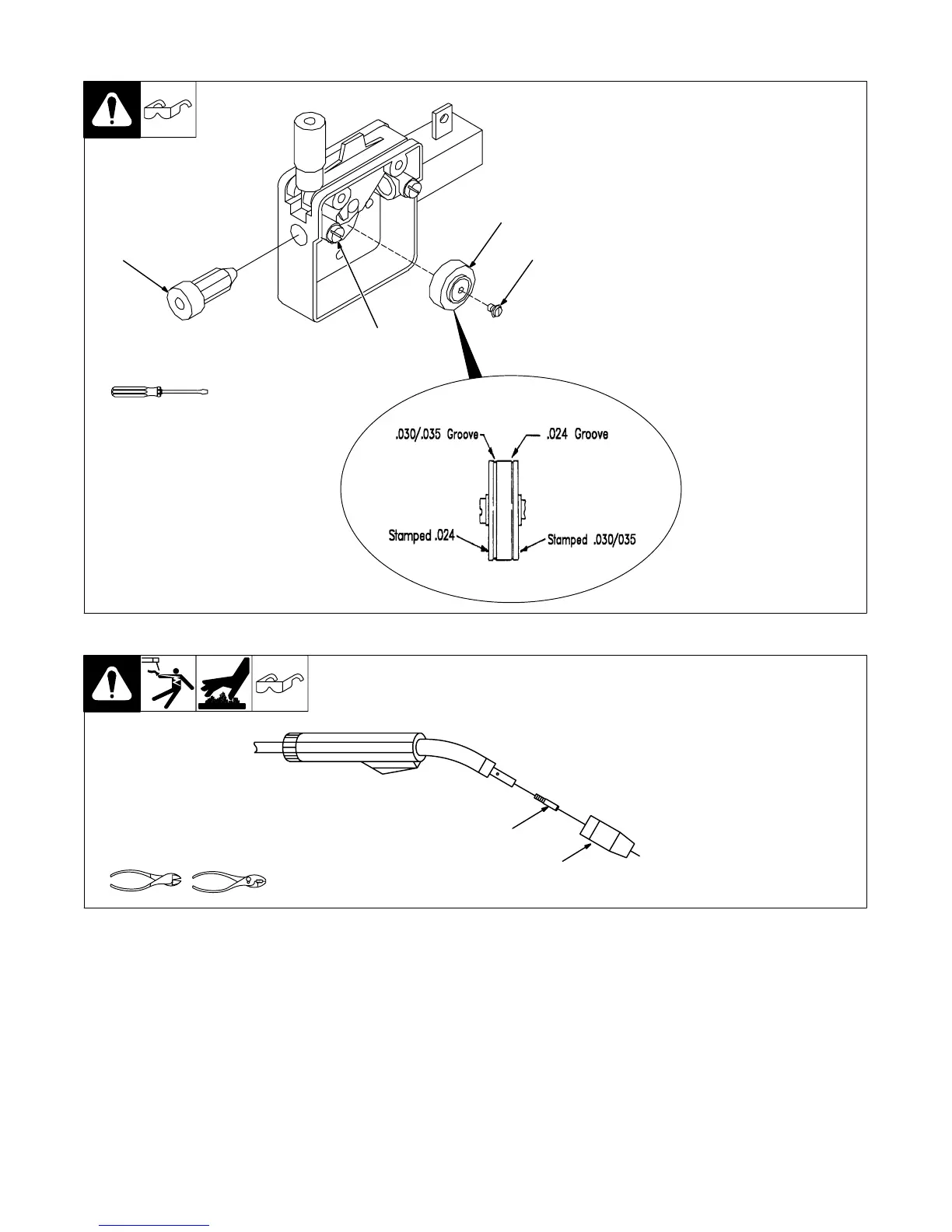 .030/.035 Groove

.024 Groove

Stamped .024

Stamped .030/035