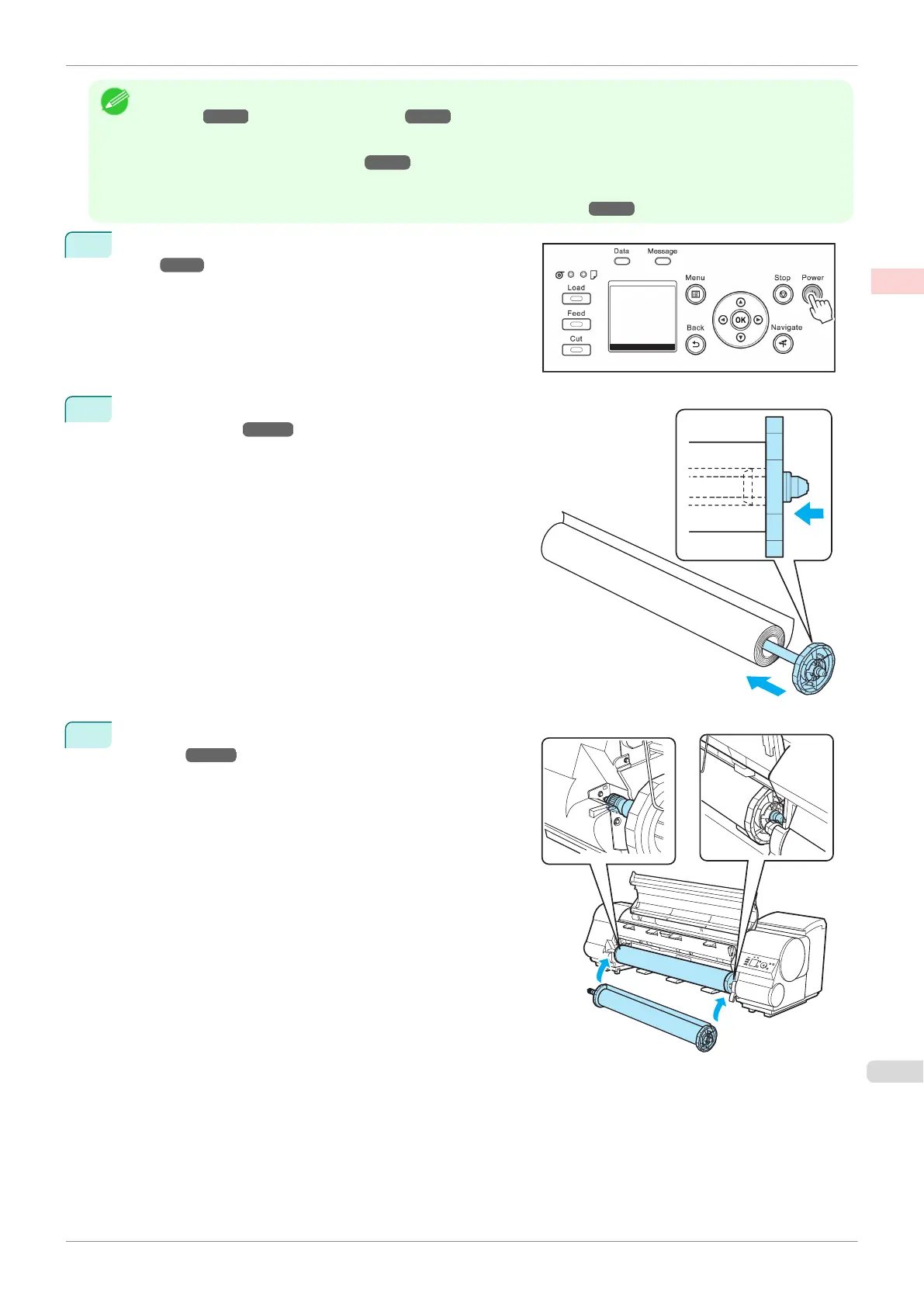 Data
Message
Load
Feed
Cut
Menu
Back
OK
Stop
Power
Navigate