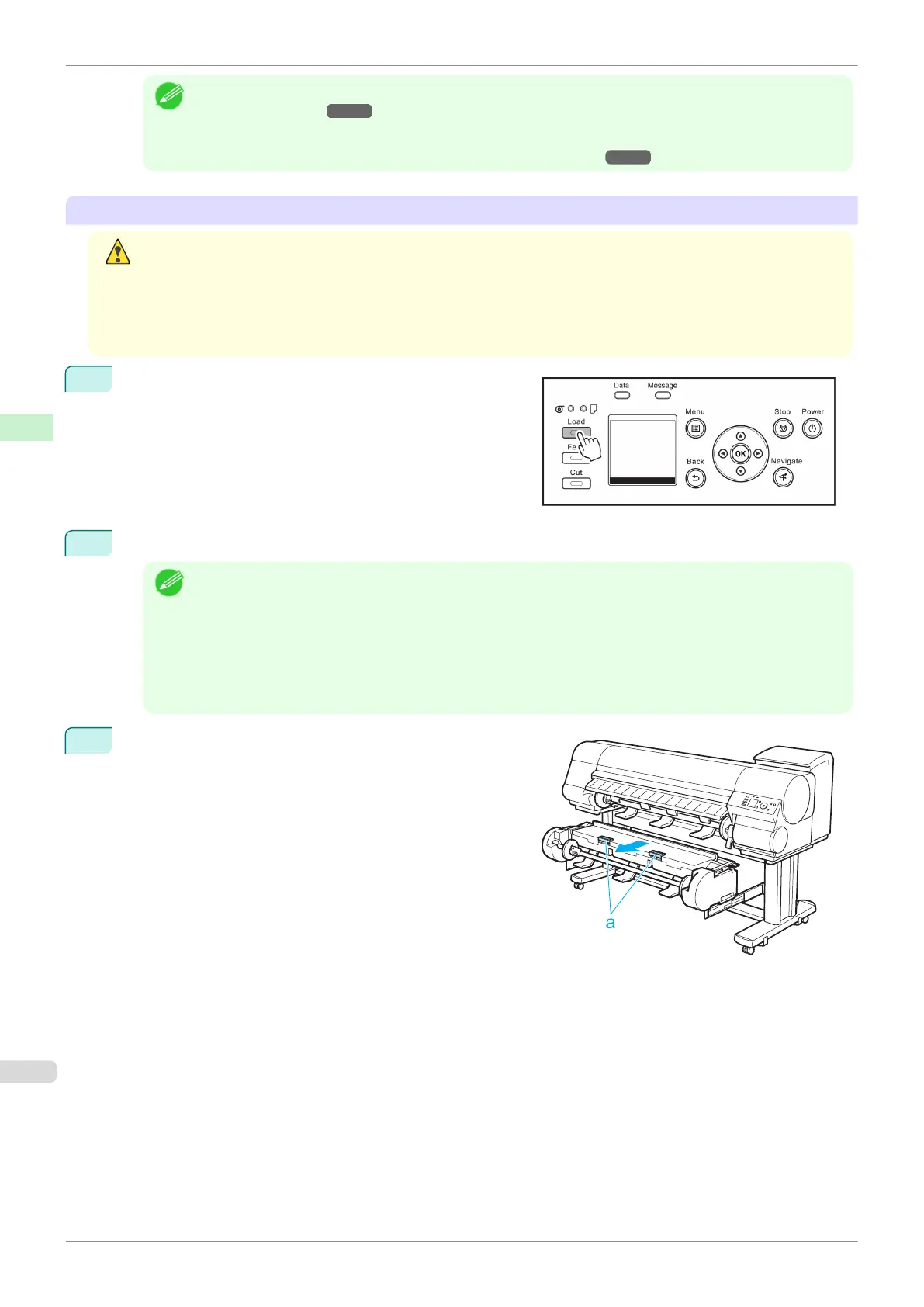 Data Message

Load

Fe

Cut

Menu

Back

OK

Stop Power

Navigate

a