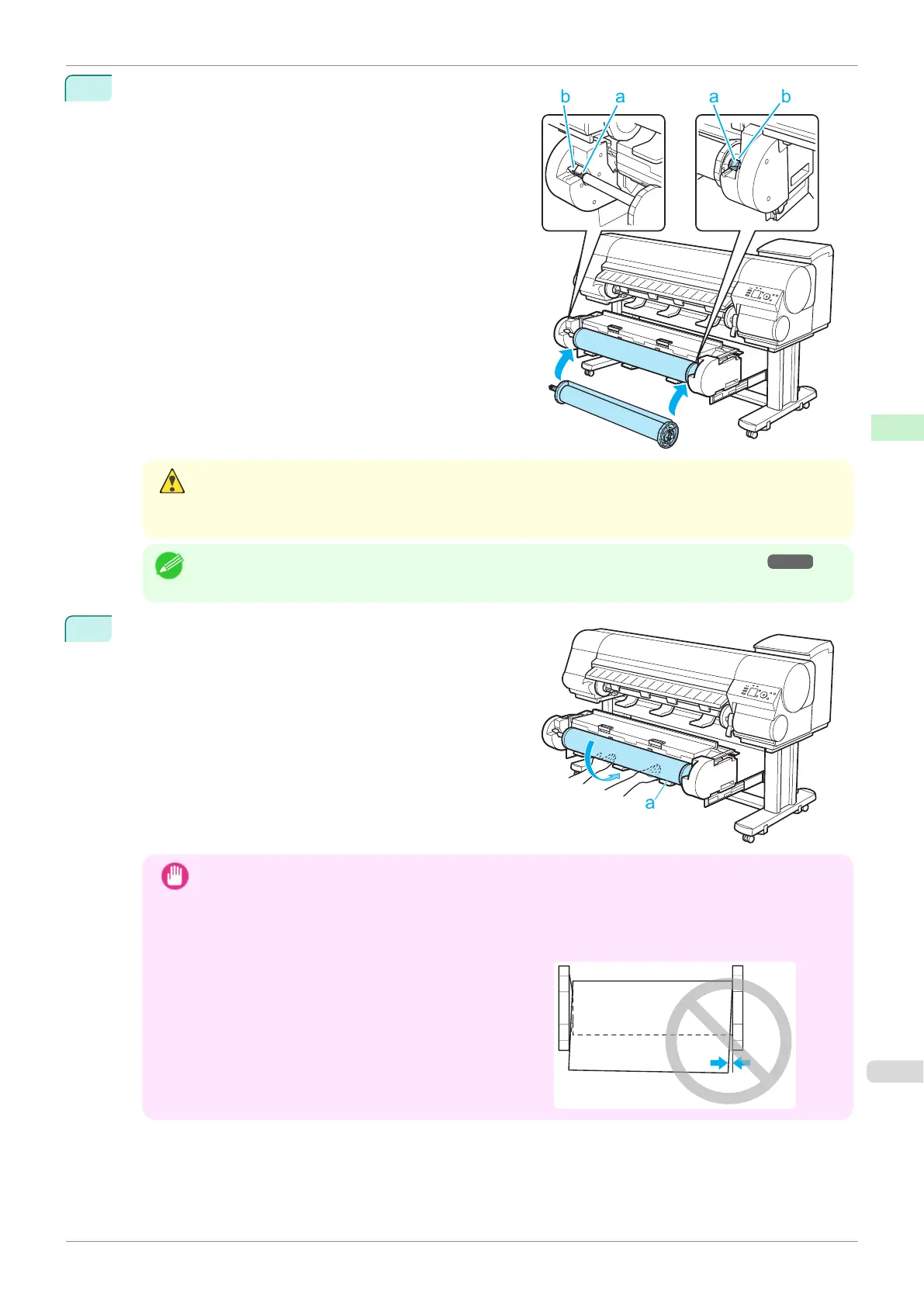 b a a b

a