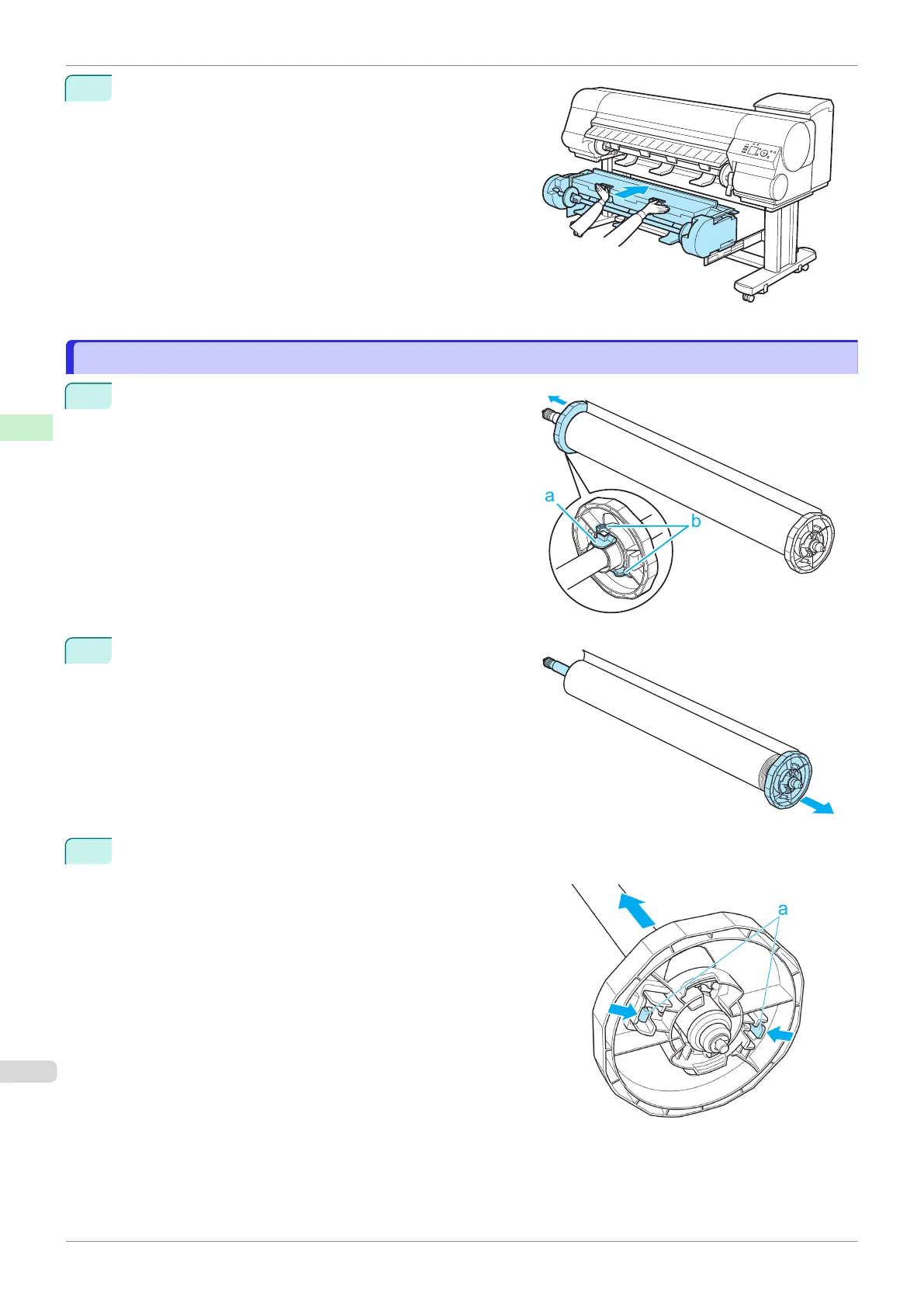 a

b

a