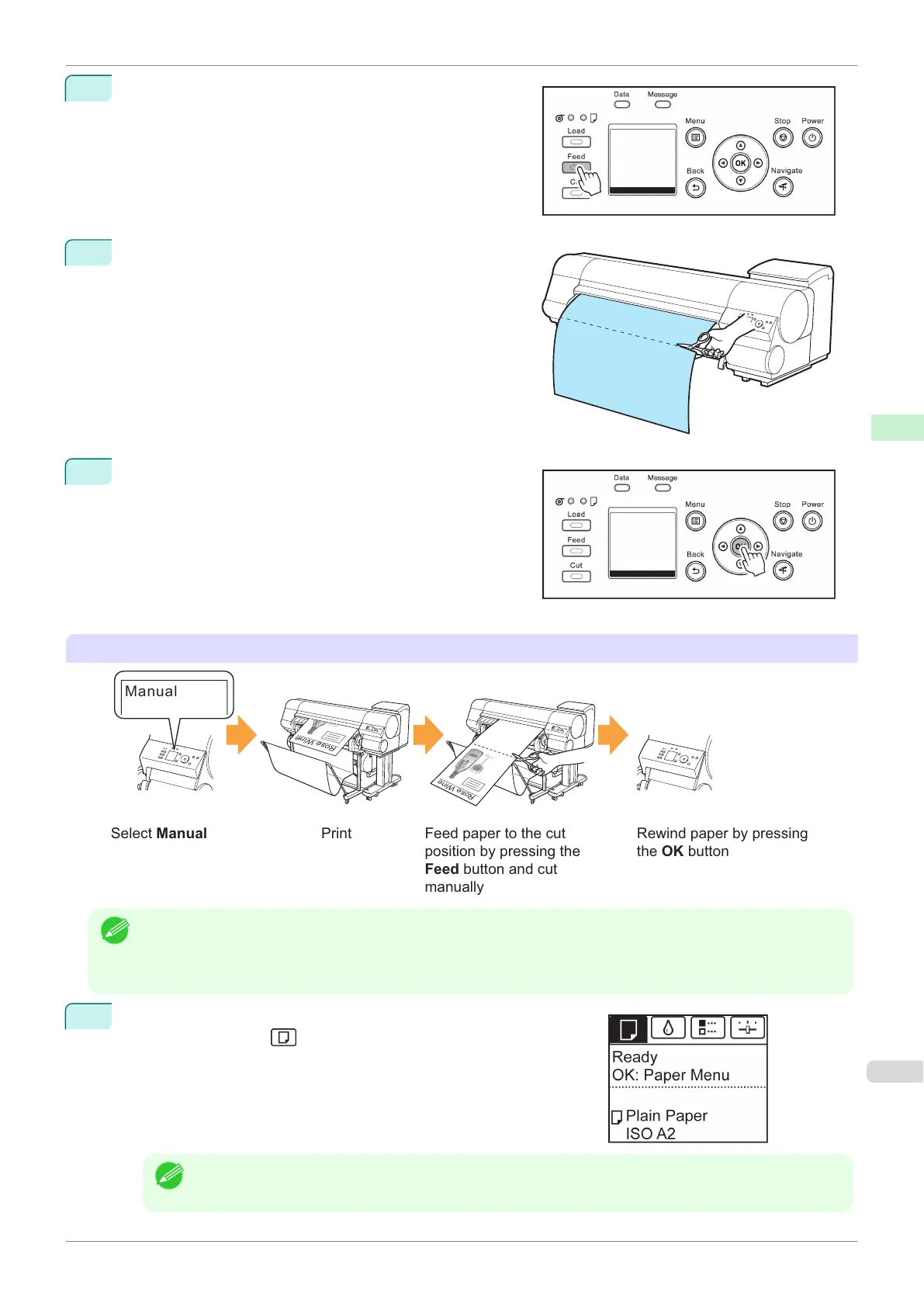 Data Message

Load

Feed

C

Menu

Back

OK

Stop Power

Navigate

Data Message

Load

Feed

Cut

Menu

Back

Stop Power

Navigate

Manual

Rose Wine

Rose Wine

Select **Manual**

Print

Feed paper to the cut position by pressing the **Feed** button and cut manually

Rewind paper by pressing the **OK** button

Ready
OK: Paper Menu

Plain Paper
ISO A2