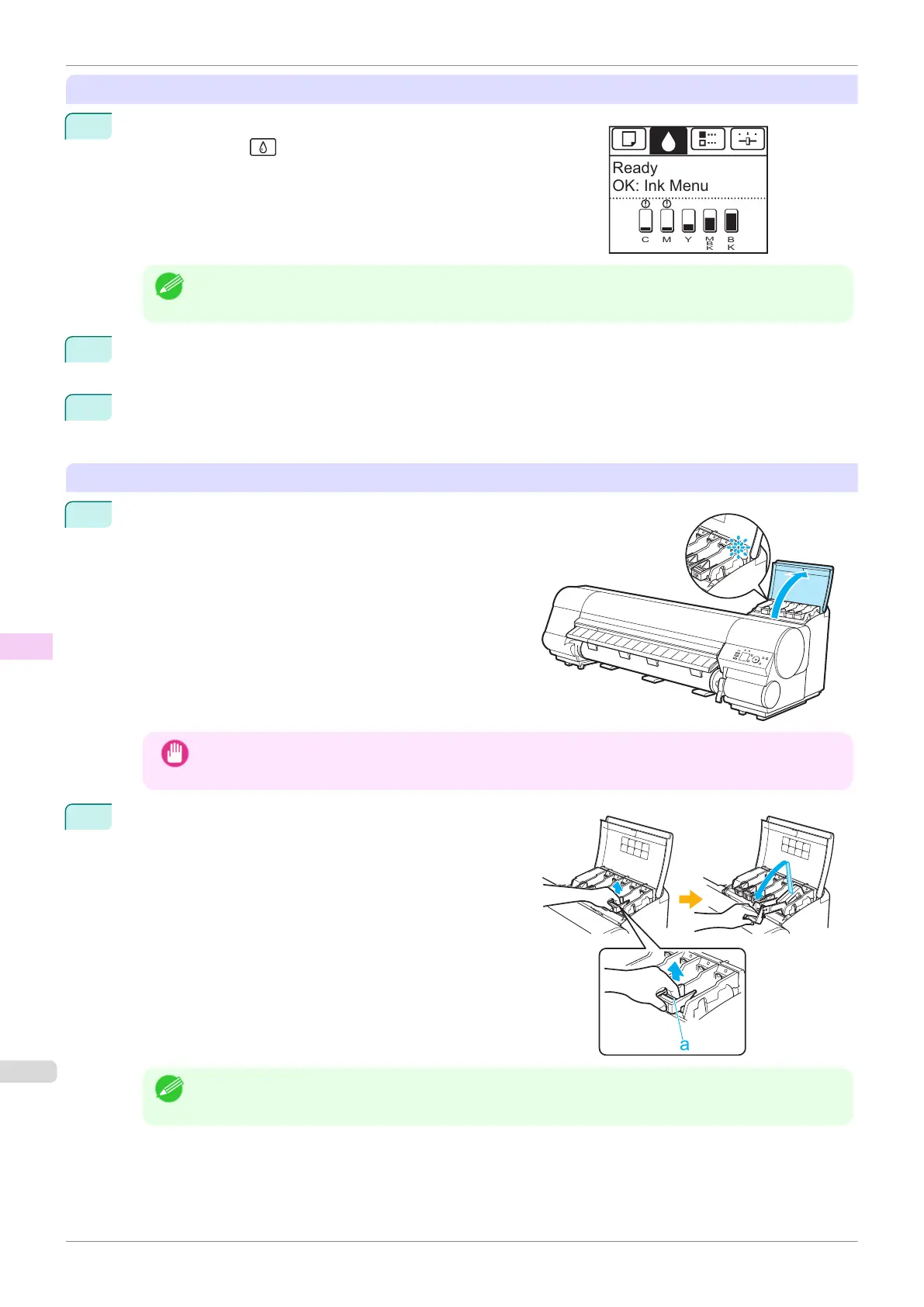 Ready
OK: Ink Menu

C M Y MBK BK

a