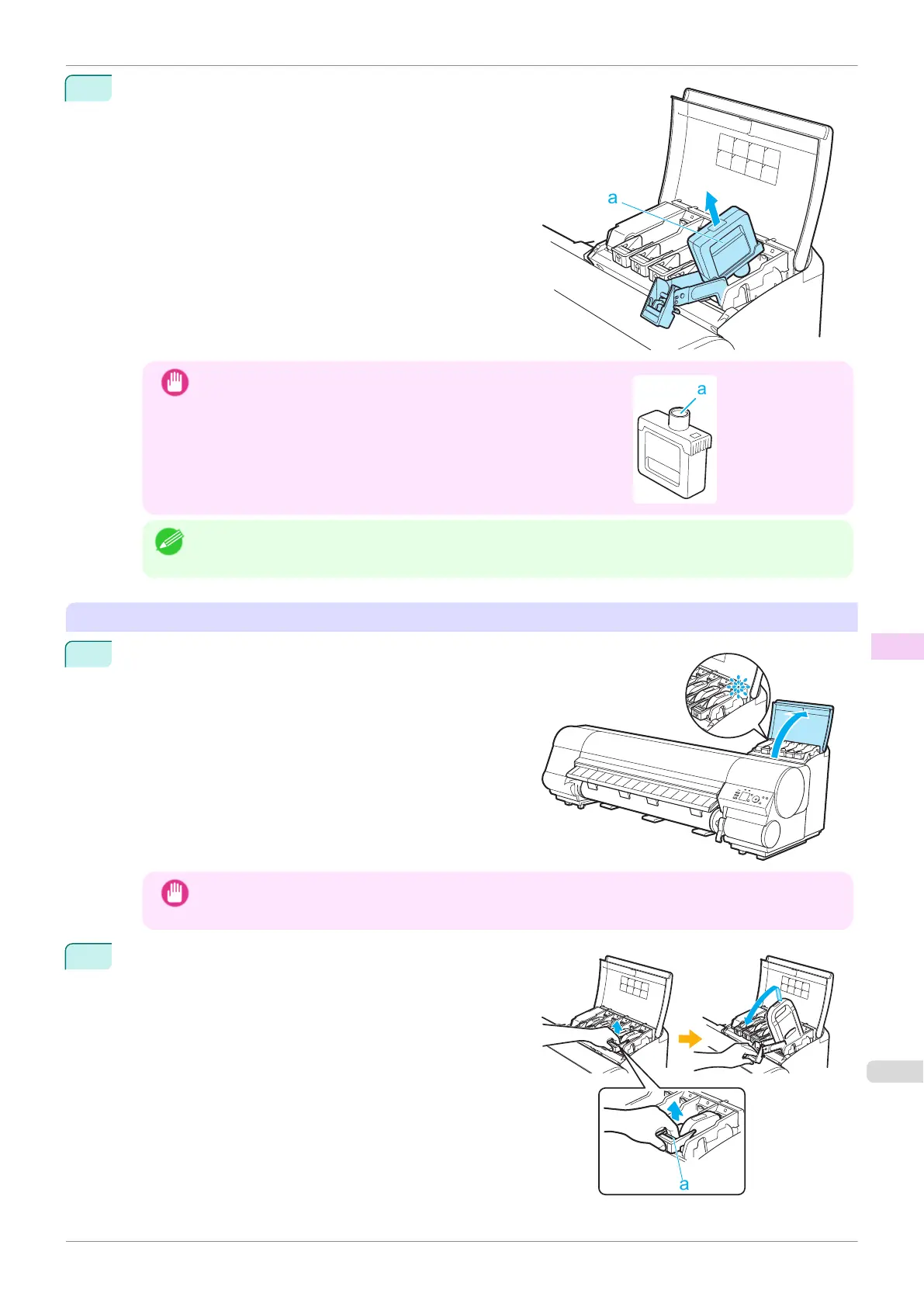 a

a

a