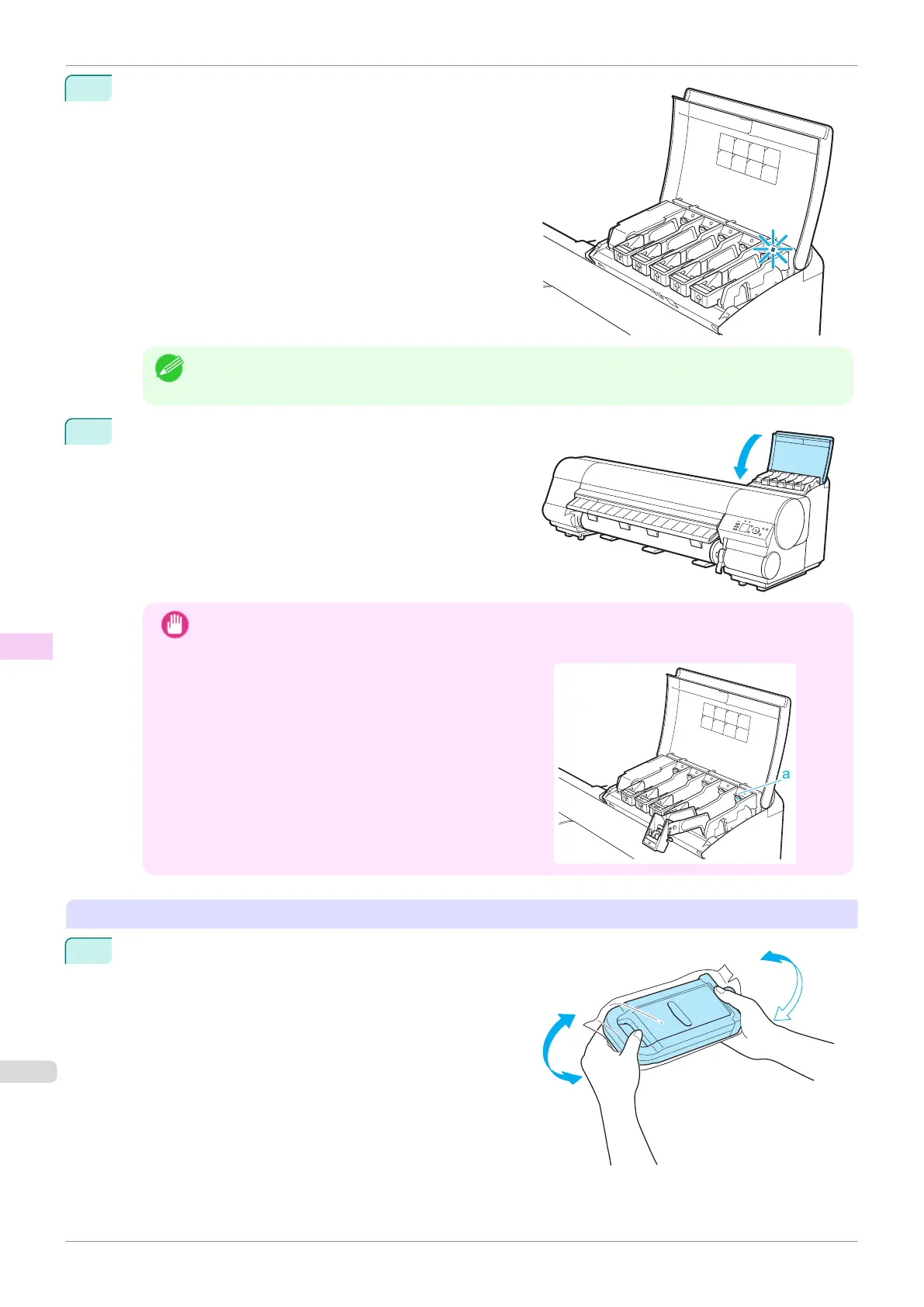 a