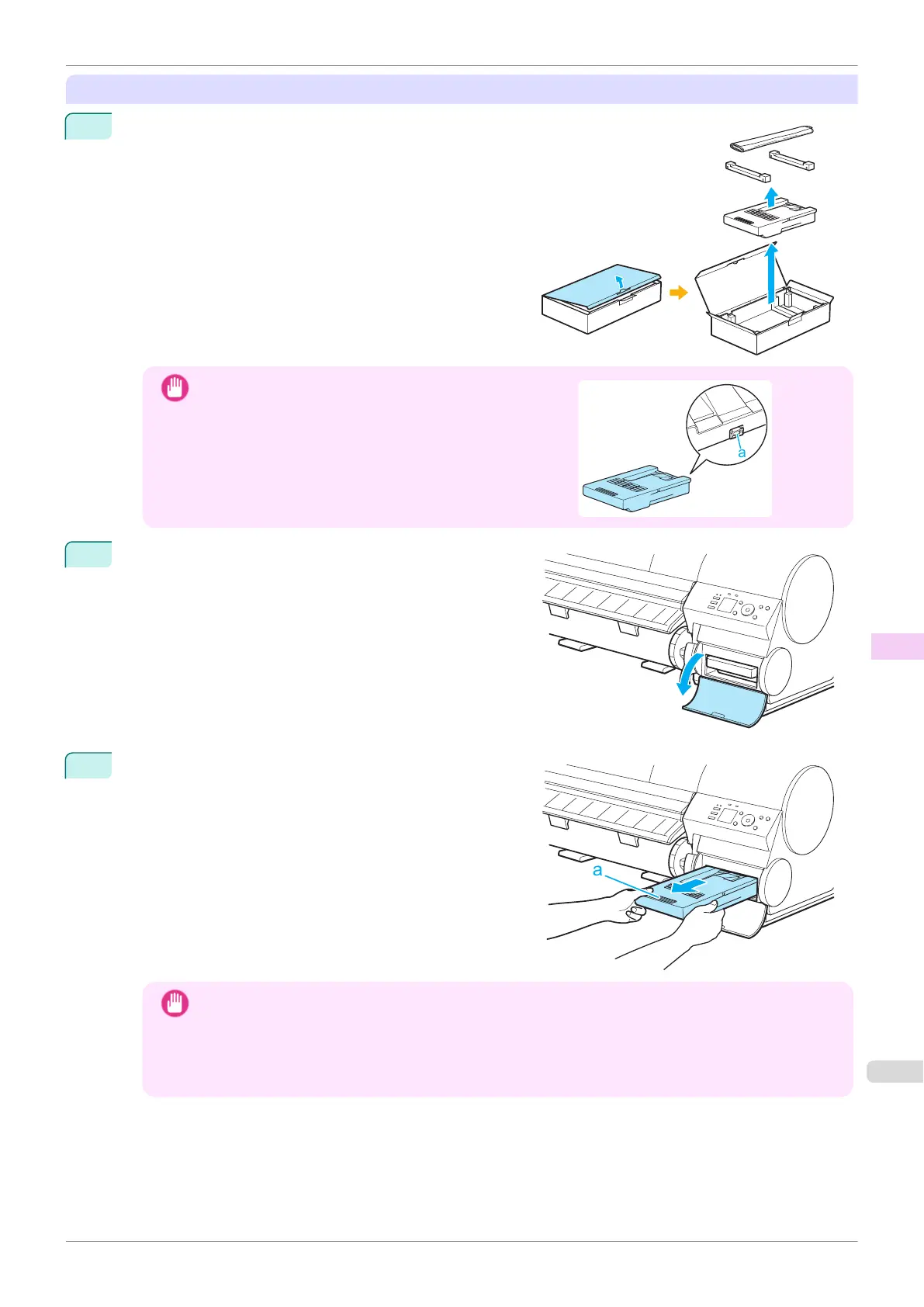 a

a