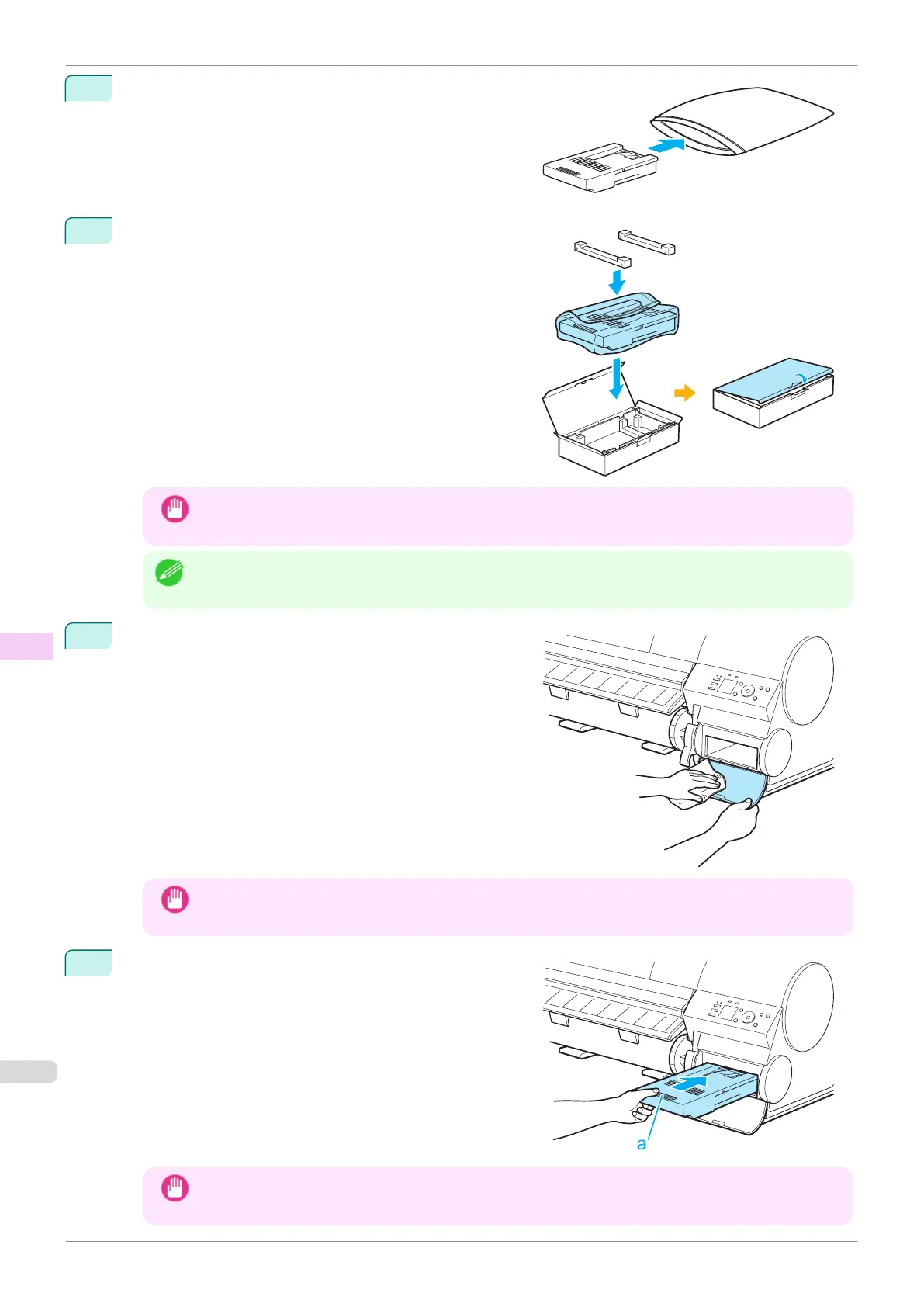 a