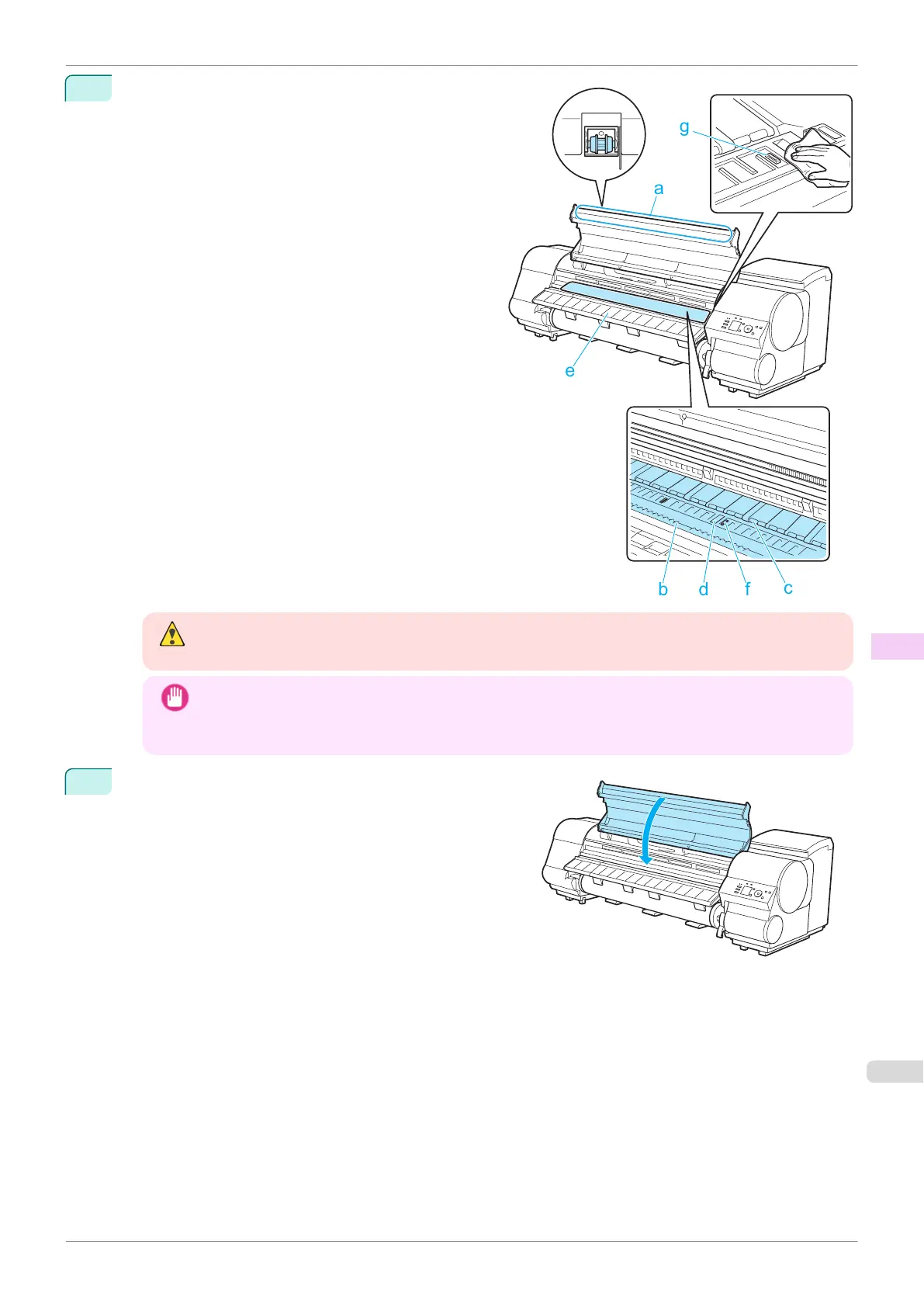 g

a

e

b d f c