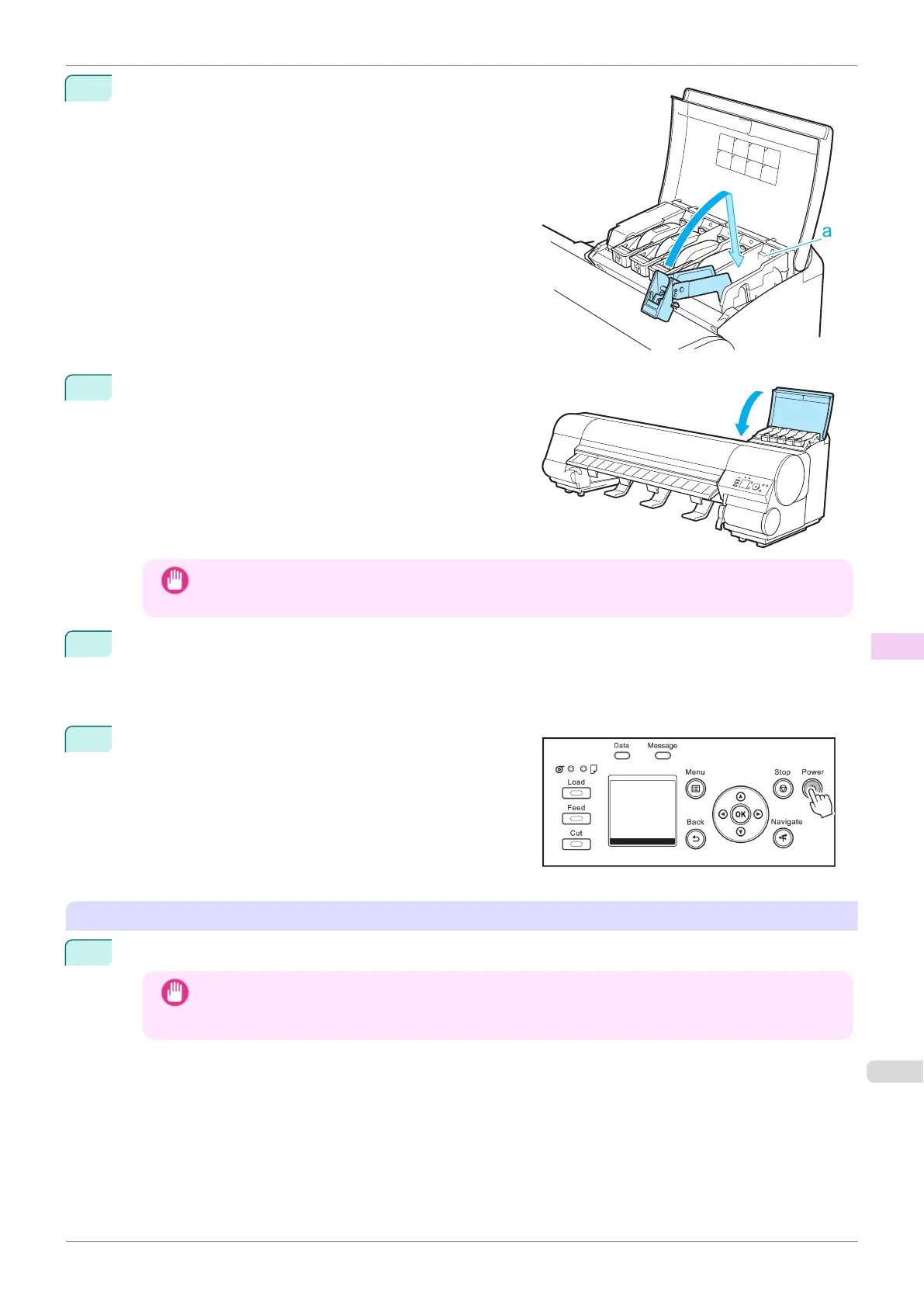 a

Data
Message
Load
Feed
Cut
Menu
Back
OK
Stop
Power
Navigate