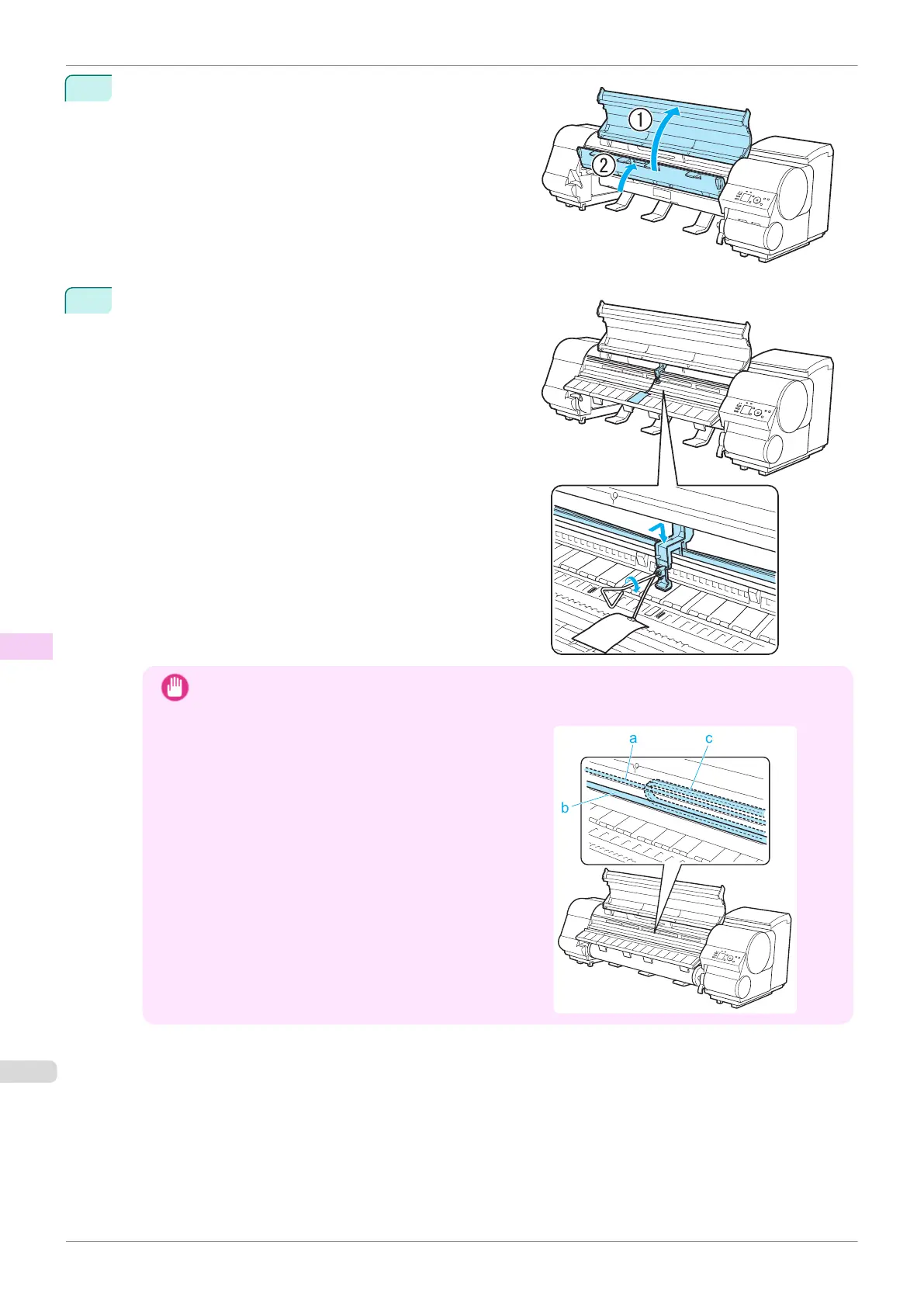 ①

②

a

c

b