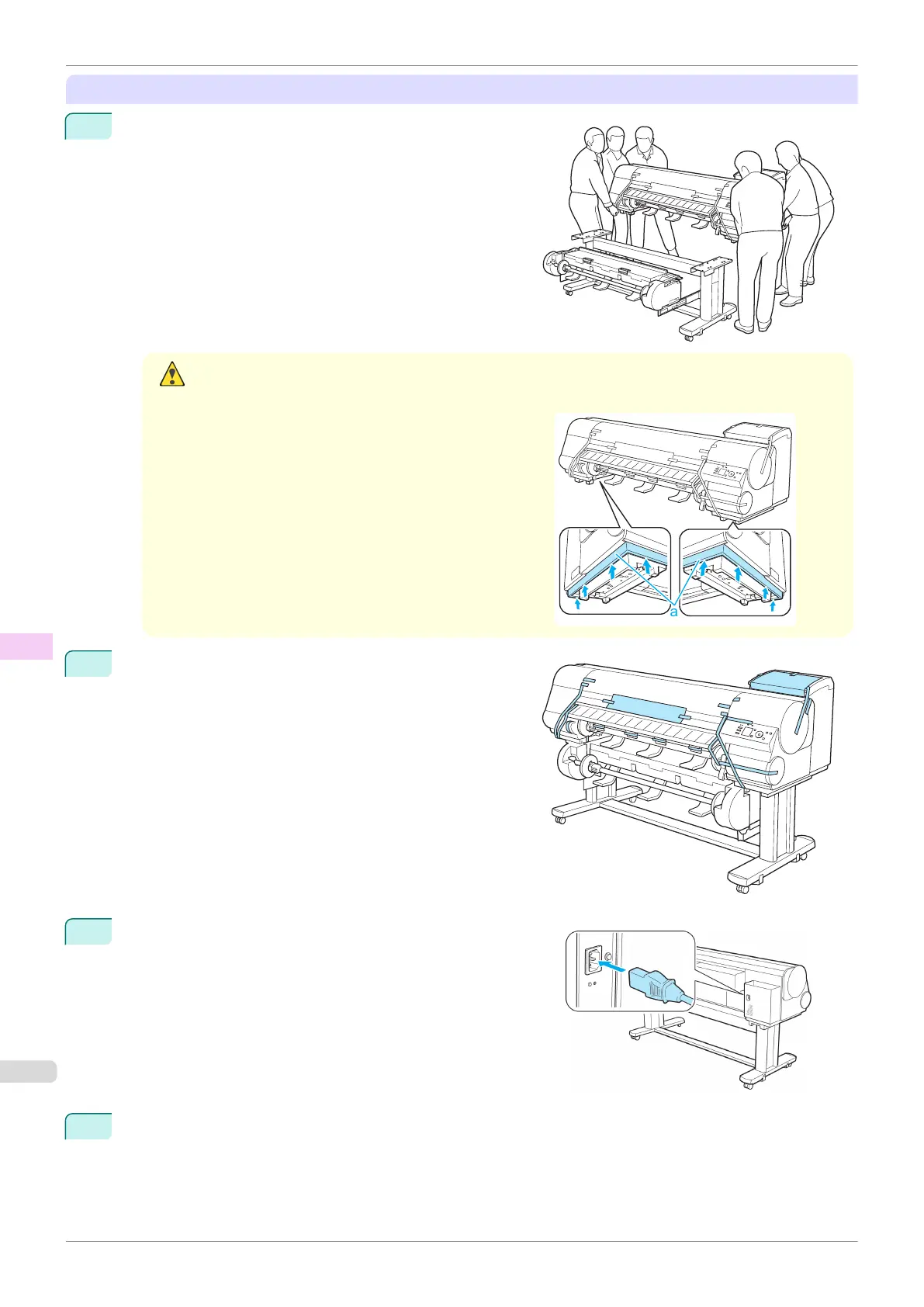 a