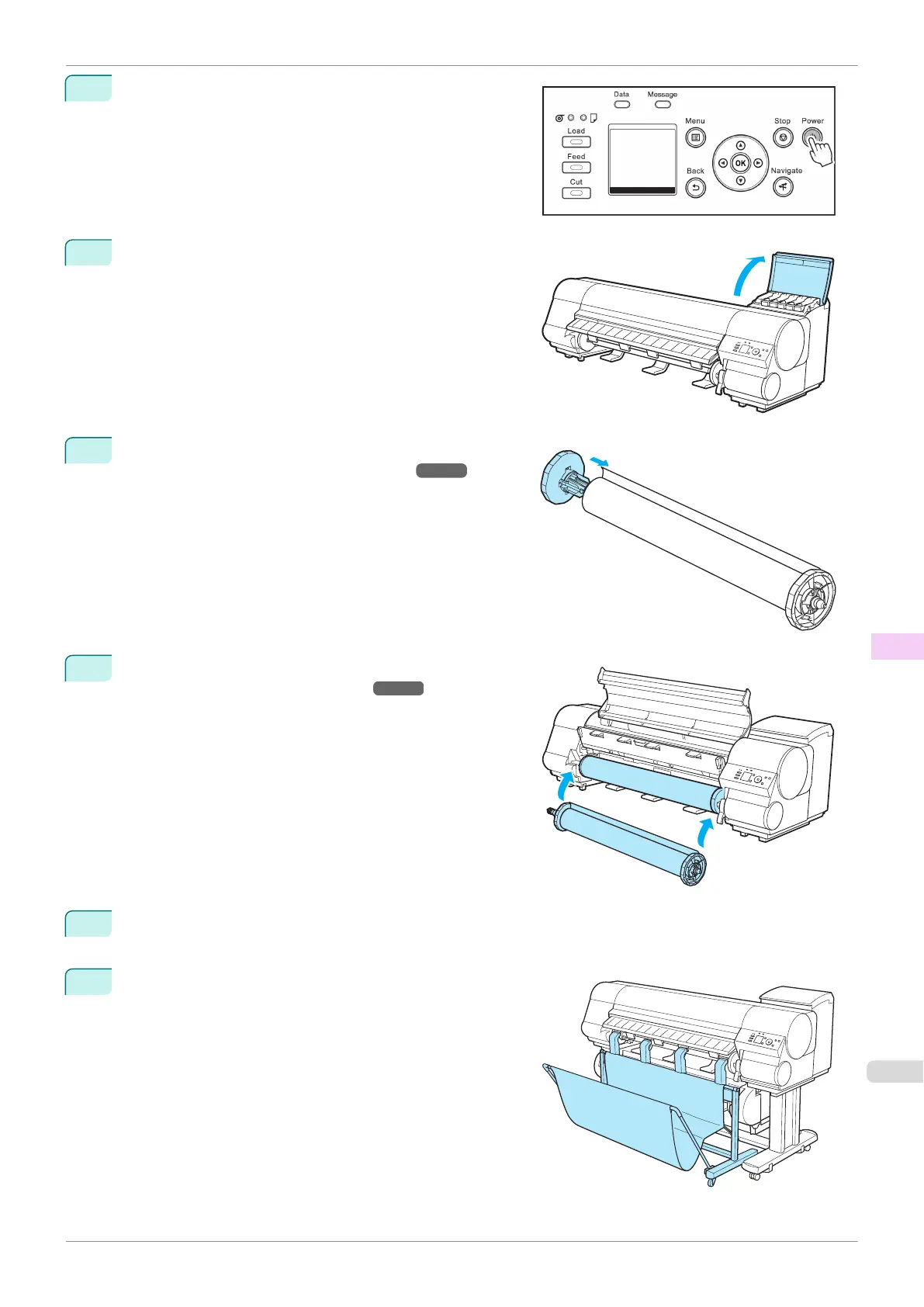 Data
Message
Load
Feed
Cut
Menu
Back
OK
Stop
Power
Navigate