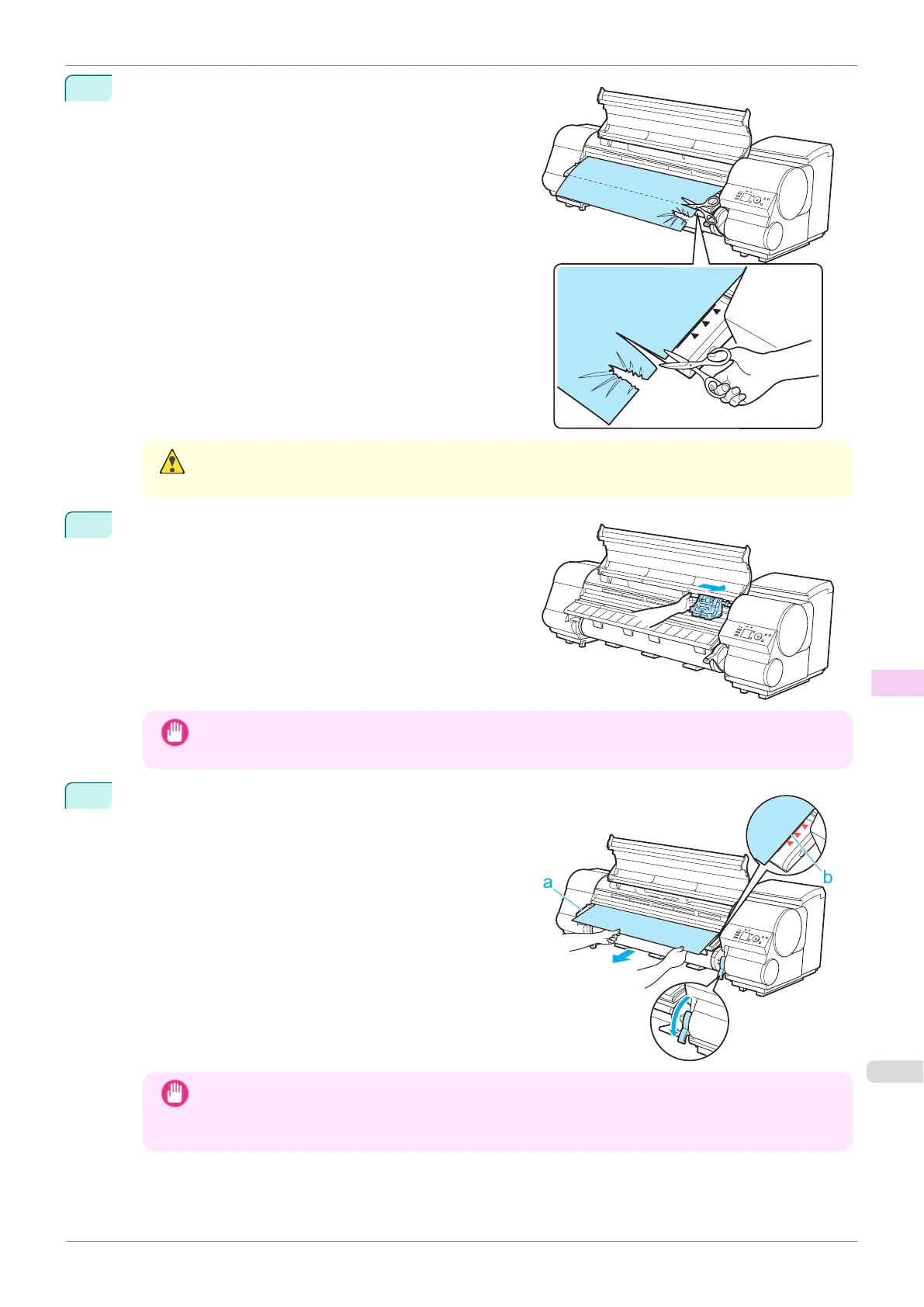 a
b